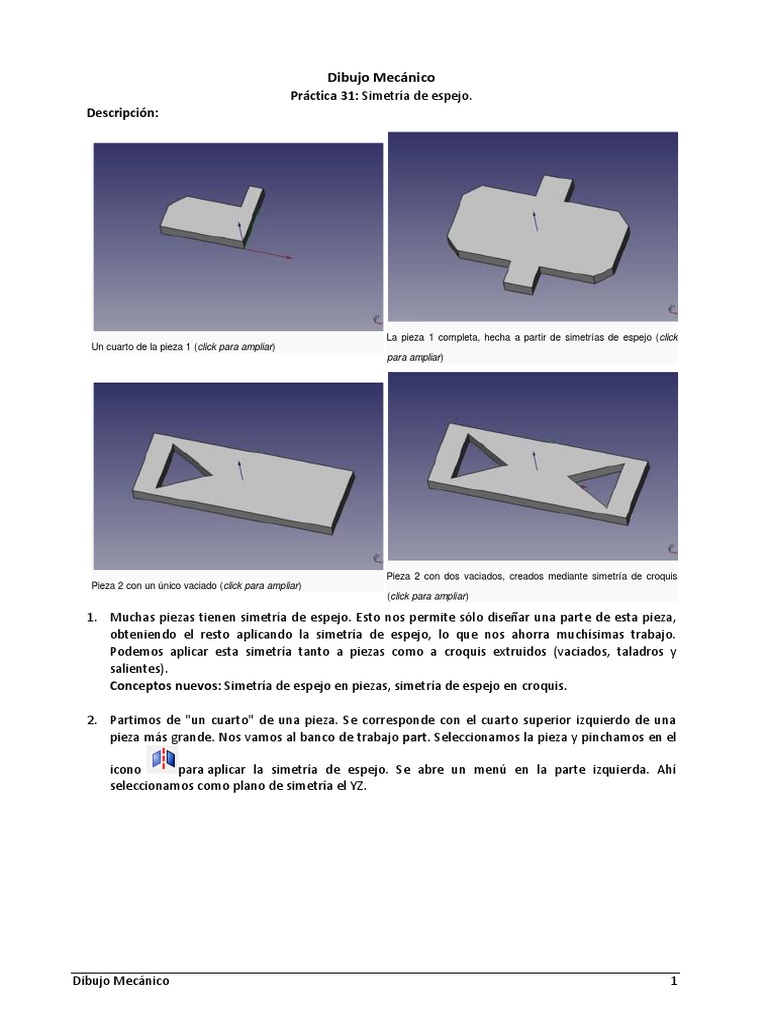 Dibujo Mecánico
Práctica 31: Simetría de espejo.

Descripción:

Un cuarto de la pieza 1 (click para ampliar)

La pieza 1 completa, hecha a partir de simetrías de espejo (click para ampliar)

Pieza 2 con un único vaciado (click para ampliar)

Pieza 2 con dos vaciados, creados mediante simetría de croquis (click para ampliar)

1. Muchas piezas tienen simetría de espejo. Esto nos permite sólo diseñar una parte de esta pieza, obteniendo el resto aplicando la simetría de espejo, lo que nos ahorra muchísimas trabajo. Podemos aplicar esta simetría tanto a piezas como a croquis extruidos (vaciados, taladros y salientes).
Conceptos nuevos: Simetría de espejo en piezas, simetría de espejo en croquis.

2. Partimos de "un cuarto" de una pieza. Se corresponde con el cuarto superior izquierdo de una pieza más grande. Nos vamos al banco de trabajo part. Seleccionamos la pieza y pinchamos en el icono para aplicar la simetría de espejo. Se abre un menú en la parte izquierda. Ahí seleccionamos como plano de simetría el YZ.

Dibujo Mecánico 1