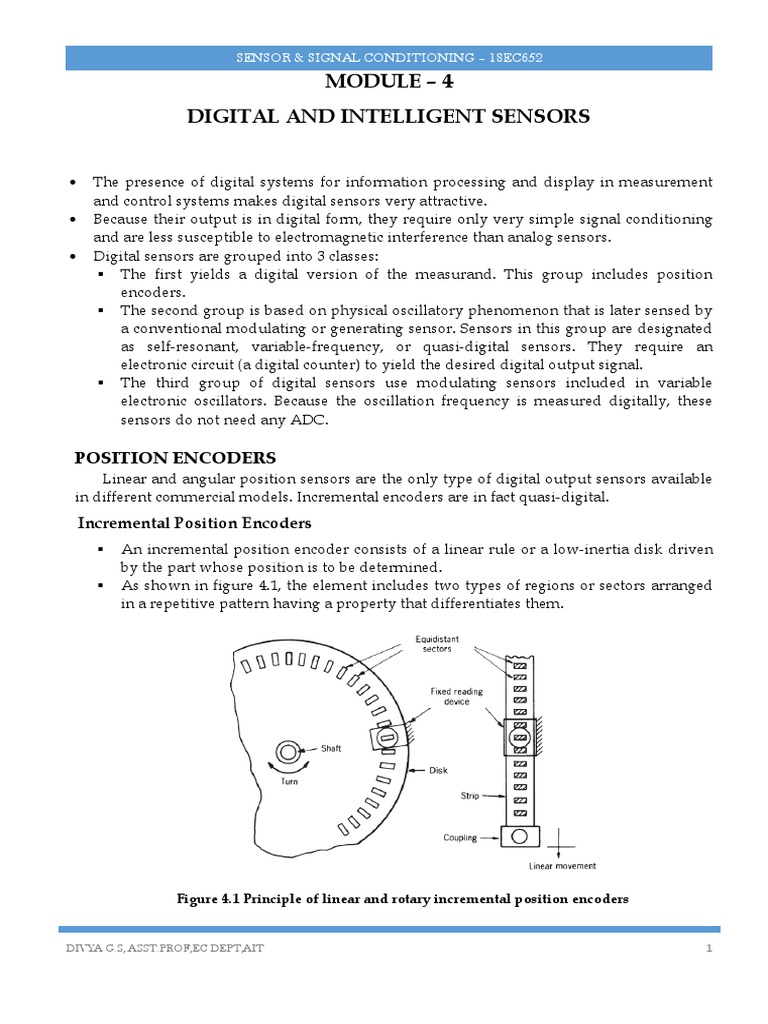 SENSOR & SIGNAL CONDITIONING – 18EC652

MODULE – 4

DIGITAL AND INTELLIGENT SENSORS

• The presence of digital systems for information processing and display in measurement and control systems makes digital sensors very attractive.
• Because their output is in digital form, they require only very simple signal conditioning and are less susceptible to electromagnetic interference than analog sensors.
• Digital sensors are grouped into 3 classes:
▪ The first yields a digital version of the measurand. This group includes position encoders.
▪ The second group is based on physical oscillatory phenomenon that is later sensed by a conventional modulating or generating sensor. Sensors in this group are designated as self-resonant, variable-frequency, or quasi-digital sensors. They require an electronic circuit (a digital counter) to yield the desired digital output signal.
▪ The third group of digital sensors use modulating sensors included in variable electronic oscillators. Because the oscillation frequency is measured digitally, these sensors do not need any ADC.

POSITION ENCODERS

Linear and angular position sensors are the only type of digital output sensors available in different commercial models. Incremental encoders are in fact quasi-digital.

Incremental Position Encoders

▪ An incremental position encoder consists of a linear rule or a low-inertia disk driven by the part whose position is to be determined.
▪ As shown in figure 4.1, the element includes two types of regions or sectors arranged in a repetitive pattern having a property that differentiates them.

Equidistant sectors
Fixed reading device
Shaft
Turn
Disk
Strip
Coupling
Linear movement

Figure 4.1 Principle of linear and rotary incremental position encoders

DIVYA G S, ASST.PROF,EC DEPT,AIT 1