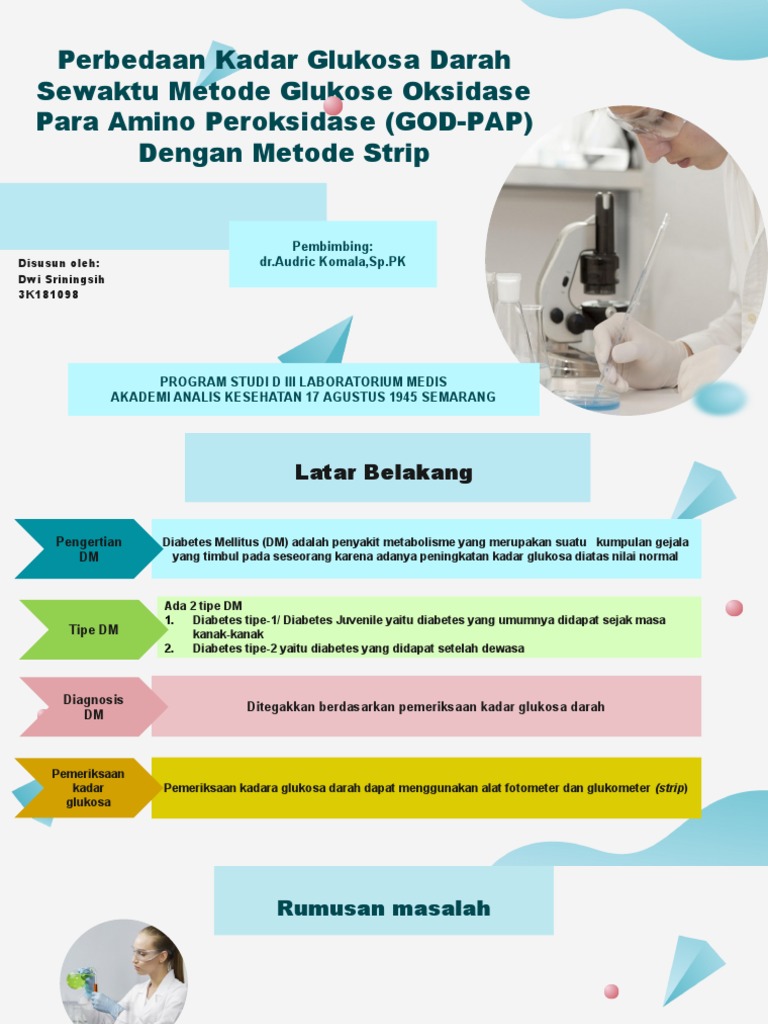 Perbedaan Kadar Glukosa Darah Sewaktu Metode Glukose Oksidase Para Amino Peroksidase (GOD-PAP) Dengan Metode Strip

Disusun oleh:
Dwi Sriningsih
3K181098

Pembimbing:
dr.Audric Komala,Sp.PK

PROGRAM STUDI D III LABORATORIUM MEDIS
AKADEMI ANALIS KESEHATAN 17 AGUSTUS 1945 SEMARANG

Latar Belakang

Pengertian DM

Diabetes Mellitus (DM) adalah penyakit metabolisme yang merupakan suatu kumpulan gejala yang timbul pada seseorang karena adanya peningkatan kadar glukosa diatas nilai normal

Tipe DM

Ada 2 tipe DM
1. Diabetes tipe-1/ Diabetes Juvenile yaitu diabetes yang umumnya didapat sejak masa kanak-kanak
2. Diabetes tipe-2 yaitu diabetes yang didapat setelah dewasa

Diagnosis DM

Ditegakkan berdasarkan pemeriksaan kadar glukosa darah

Pemeriksaan kadar glukosa

Pemeriksaan kadara glukosa darah dapat menggunakan alat fotometer dan glukometer (strip)

Rumusan masalah