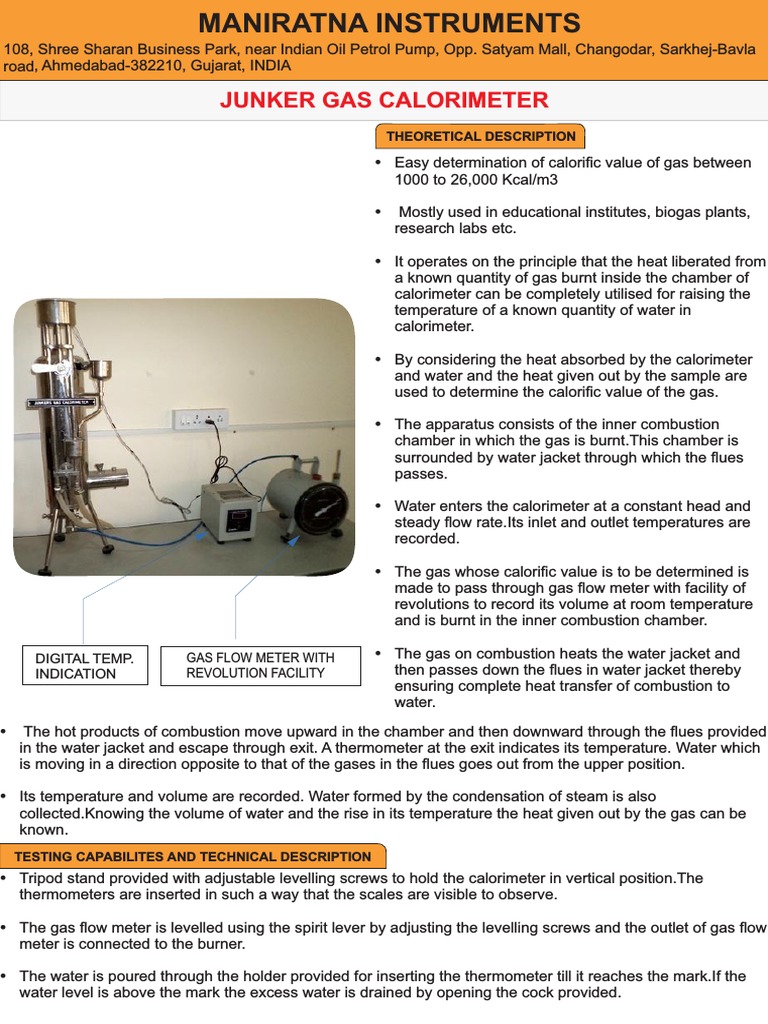 MANIRATNA INSTRUMENTS

108, Shree Sharan Business Park, near Indian Oil Petrol Pump, Opp. Satyam Mall, Changodar, Sarkhej-Bavla road, Ahmedabad-382210, Gujarat, INDIA

JUNKER GAS CALORIMETER

THEORETICAL DESCRIPTION

• Easy determination of calorific value of gas between 1000 to 26,000 Kcal/m3

• Mostly used in educational institutes, biogas plants, research labs etc.

• It operates on the principle that the heat liberated from a known quantity of gas burnt inside the chamber of calorimeter can be completely utilised for raising the temperature of a known quantity of water in calorimeter.

• By considering the heat absorbed by the calorimeter and water and the heat given out by the sample are used to determine the calorific value of the gas.

• The apparatus consists of the inner combustion chamber in which the gas is burnt.This chamber is surrounded by water jacket through which the flues passes.

• Water enters the calorimeter at a constant head and steady flow rate.Its inlet and outlet temperatures are recorded.

• The gas whose calorific value is to be determined is made to pass through gas flow meter with facility of revolutions to record its volume at room temperature and is burnt in the inner combustion chamber.

• The gas on combustion heats the water jacket and then passes down the flues in water jacket thereby ensuring complete heat transfer of combustion to water.

JUNKERS GAS CALORIMETER

DIGITAL TEMP. INDICATION

GAS FLOW METER WITH REVOLUTION FACILITY

• The hot products of combustion move upward in the chamber and then downward through the flues provided in the water jacket and escape through exit. A thermometer at the exit indicates its temperature. Water which is moving in a direction opposite to that of the gases in the flues goes out from the upper position.

• Its temperature and volume are recorded. Water formed by the condensation of steam is also collected.Knowing the volume of water and the rise in its temperature the heat given out by the gas can be known.

TESTING CAPABILITES AND TECHNICAL DESCRIPTION

• Tripod stand provided with adjustable levelling screws to hold the calorimeter in vertical position.The thermometers are inserted in such a way that the scales are visible to observe.

• The gas flow meter is levelled using the spirit lever by adjusting the levelling screws and the outlet of gas flow meter is connected to the burner.

• The water is poured through the holder provided for inserting the thermometer till it reaches the mark.If the water level is above the mark the excess water is drained by opening the cock provided.