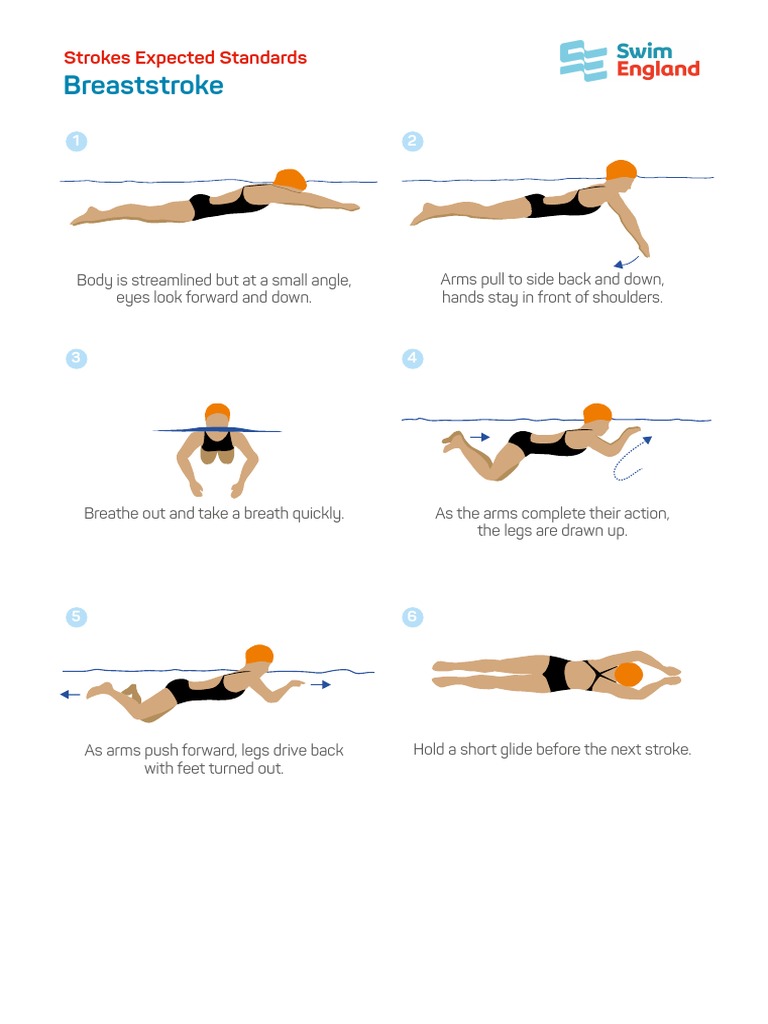 Strokes Expected Standards
Breaststroke

Swim England

1

Body is streamlined but at a small angle, eyes look forward and down.

2

Arms pull to side back and down, hands stay in front of shoulders.

3

Breathe out and take a breath quickly.

4

As the arms complete their action, the legs are drawn up.

5

As arms push forward, legs drive back with feet turned out.

6

Hold a short glide before the next stroke.