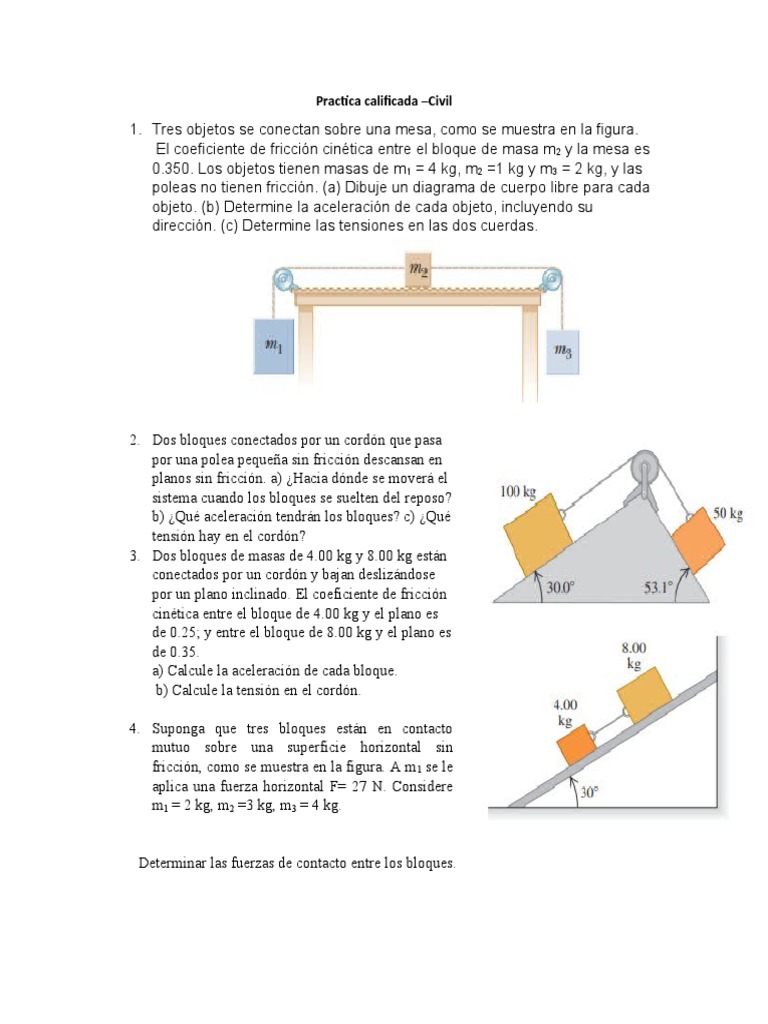 Practica calificada –Civil

1. Tres objetos se conectan sobre una mesa, como se muestra en la figura. El coeficiente de fricción cinética entre el bloque de masa $m_2$ y la mesa es 0.350. Los objetos tienen masas de $m_1$ = 4 kg, $m_2$ =1 kg y $m_3$ = 2 kg, y las poleas no tienen fricción. (a) Dibuje un diagrama de cuerpo libre para cada objeto. (b) Determine la aceleración de cada objeto, incluyendo su dirección. (c) Determine las tensiones en las dos cuerdas.

$m_2$

$m_1$

$m_3$

2. Dos bloques conectados por un cordón que pasa por una polea pequeña sin fricción descansan en planos sin fricción. a) ¿Hacia dónde se moverá el sistema cuando los bloques se suelten del reposo? b) ¿Qué aceleración tendrán los bloques? c) ¿Qué tensión hay en el cordón?

100 kg

50 kg

30.0°

53.1°

3. Dos bloques de masas de 4.00 kg y 8.00 kg están conectados por un cordón y bajan deslizándose por un plano inclinado. El coeficiente de fricción cinética entre el bloque de 4.00 kg y el plano es de 0.25; y entre el bloque de 8.00 kg y el plano es de 0.35.
a) Calcule la aceleración de cada bloque.
b) Calcule la tensión en el cordón.

8.00 kg

4.00 kg

30°

4. Suponga que tres bloques están en contacto mutuo sobre una superficie horizontal sin fricción, como se muestra en la figura. A $m_1$ se le aplica una fuerza horizontal F= 27 N. Considere $m_1$ = 2 kg, $m_2$ =3 kg, $m_3$ = 4 kg.

Determinar las fuerzas de contacto entre los bloques.