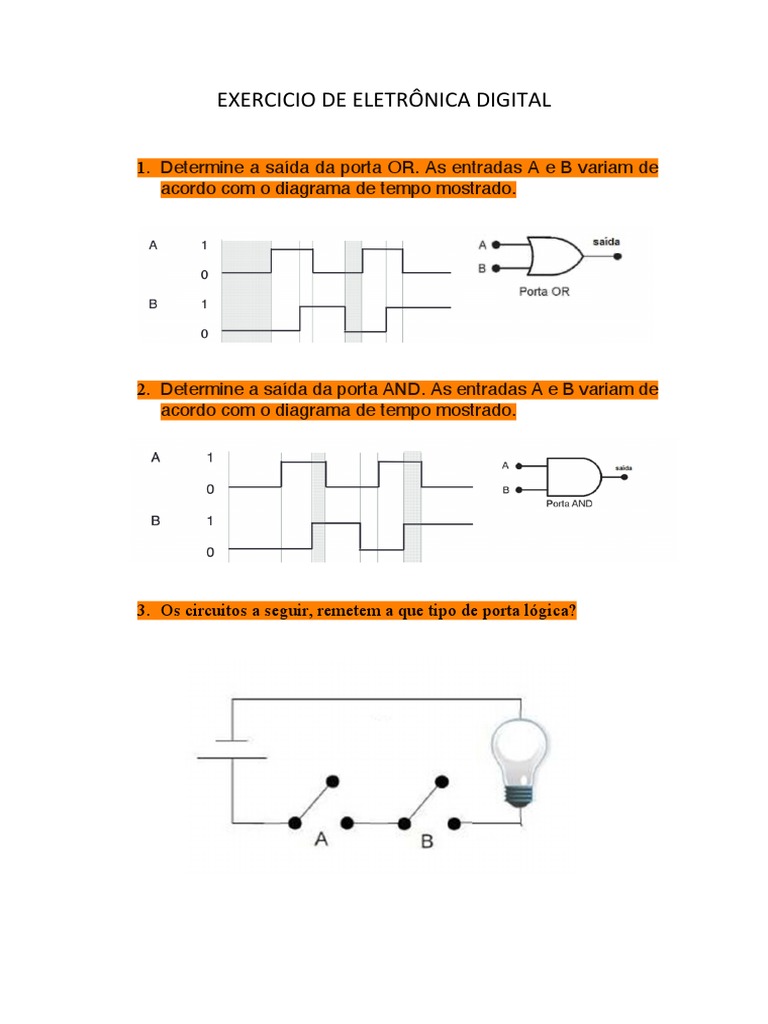 EXERCICIO DE ELETRÔNICA DIGITAL

1. Determine a saída da porta OR. As entradas A e B variam de acordo com o diagrama de tempo mostrado.

A 1 0
B 1 0

A B saída
Porta OR

2. Determine a saída da porta AND. As entradas A e B variam de acordo com o diagrama de tempo mostrado.

A 1 0
B 1 0

A B saída
Porta AND

3. Os circuitos a seguir, remetem a que tipo de porta lógica?

A B