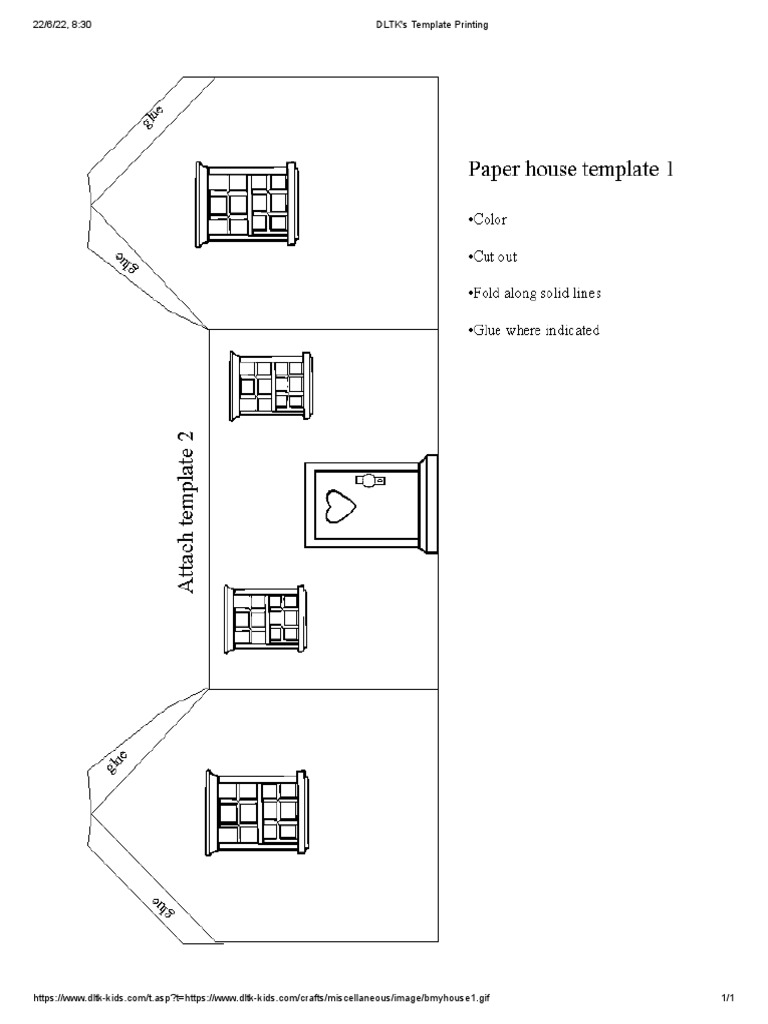 22/6/22, 8:30

DLTK's Template Printing

glue

glue

Paper house template 1

•Color

•Cut out

•Fold along solid lines

•Glue where indicated

Attach template 2

glue

glue

https://www.dltk-kids.com/t.asp?t=https://www.dltk-kids.com/crafts/miscellaneous/image/bmyhouse1.gif

1/1