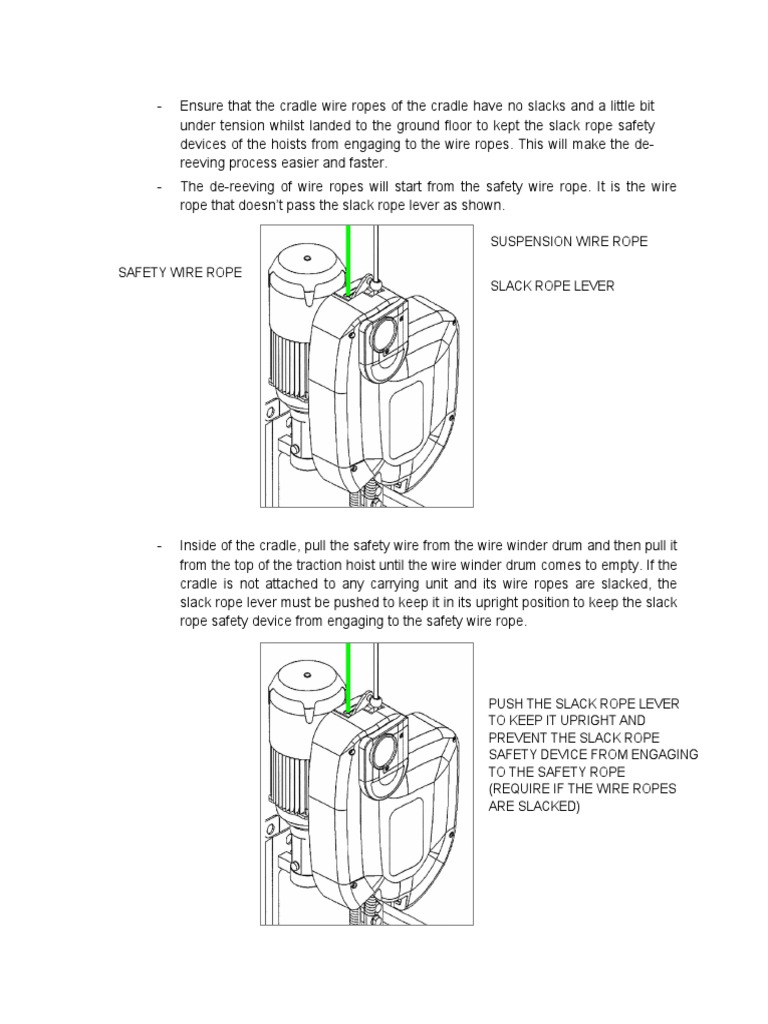 - Ensure that the cradle wire ropes of the cradle have no slacks and a little bit under tension whilst landed to the ground floor to kept the slack rope safety devices of the hoists from engaging to the wire ropes. This will make the de-reeving process easier and faster.
- The de-reeving of wire ropes will start from the safety wire rope. It is the wire rope that doesn't pass the slack rope lever as shown.

SAFETY WIRE ROPE

SUSPENSION WIRE ROPE

SLACK ROPE LEVER

- Inside of the cradle, pull the safety wire from the wire winder drum and then pull it from the top of the traction hoist until the wire winder drum comes to empty. If the cradle is not attached to any carrying unit and its wire ropes are slacked, the slack rope lever must be pushed to keep it in its upright position to keep the slack rope safety device from engaging to the safety wire rope.

PUSH THE SLACK ROPE LEVER TO KEEP IT UPRIGHT AND PREVENT THE SLACK ROPE SAFETY DEVICE FROM ENGAGING TO THE SAFETY ROPE (REQUIRE IF THE WIRE ROPES ARE SLACKED)