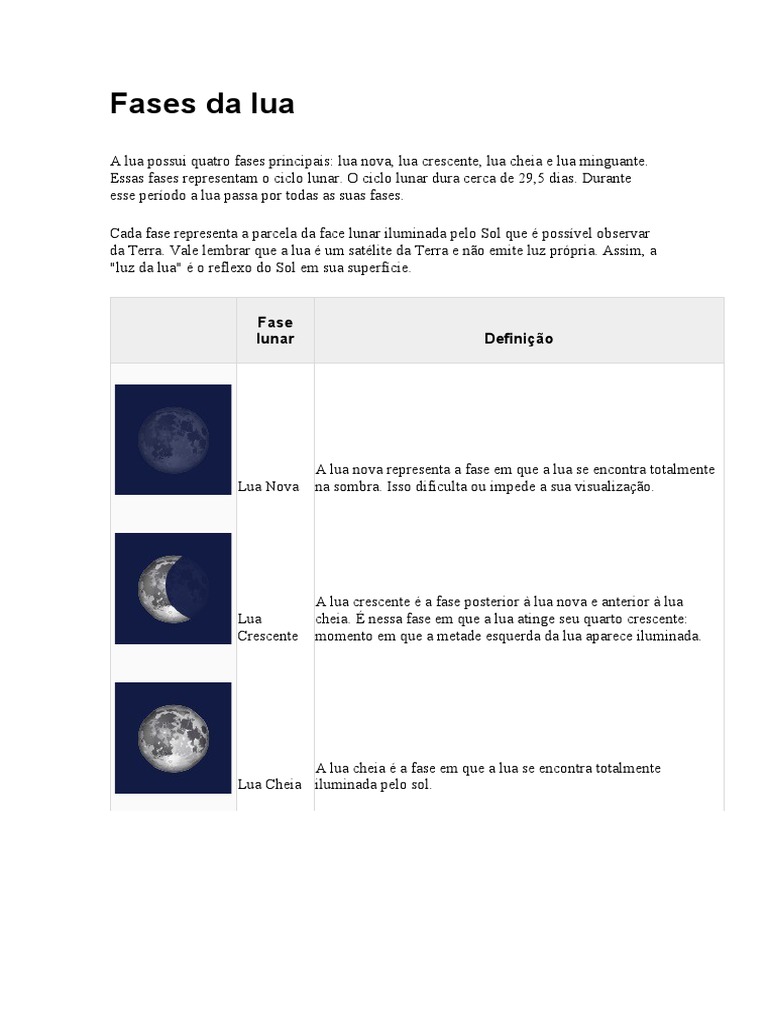 Fases da lua

A lua possui quatro fases principais: lua nova, lua crescente, lua cheia e lua minguante. Essas fases representam o ciclo lunar. O ciclo lunar dura cerca de 29,5 dias. Durante esse período a lua passa por todas as suas fases.

Cada fase representa a parcela da face lunar iluminada pelo Sol que é possível observar da Terra. Vale lembrar que a lua é um satélite da Terra e não emite luz própria. Assim, a "luz da lua" é o reflexo do Sol em sua superfície.

| | Fase lunar | Definição |
|---|---|---|
| | Lua Nova | A lua nova representa a fase em que a lua se encontra totalmente na sombra. Isso dificulta ou impede a sua visualização. |
| | Lua Crescente | A lua crescente é a fase posterior à lua nova e anterior à lua cheia. É nessa fase em que a lua atinge seu quarto crescente: momento em que a metade esquerda da lua aparece iluminada. |
| | Lua Cheia | A lua cheia é a fase em que a lua se encontra totalmente iluminada pelo sol. |