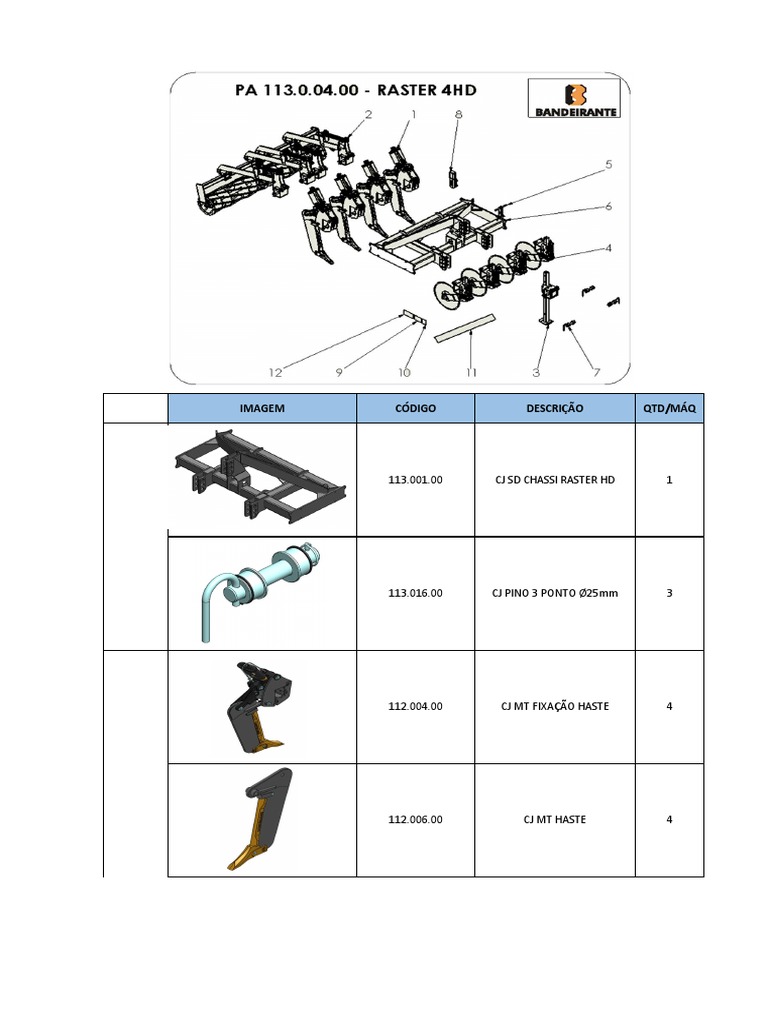 PA 113.0.04.00 - RASTER 4HD

BANDEIRANTE

2 1 8 5 6 4 12 9 10 11 3 7

| | IMAGEM | CÓDIGO | DESCRIÇÃO | QTD/MÁQ |
|---|---|---|---|---|
| | | 113.001.00 | CJ SD CHASSI RASTER HD | 1 |
| | | 113.016.00 | CJ PINO 3 PONTO Ø25mm | 3 |
| | | 112.004.00 | CJ MT FIXAÇÃO HASTE | 4 |
| | | 112.006.00 | CJ MT HASTE | 4 |