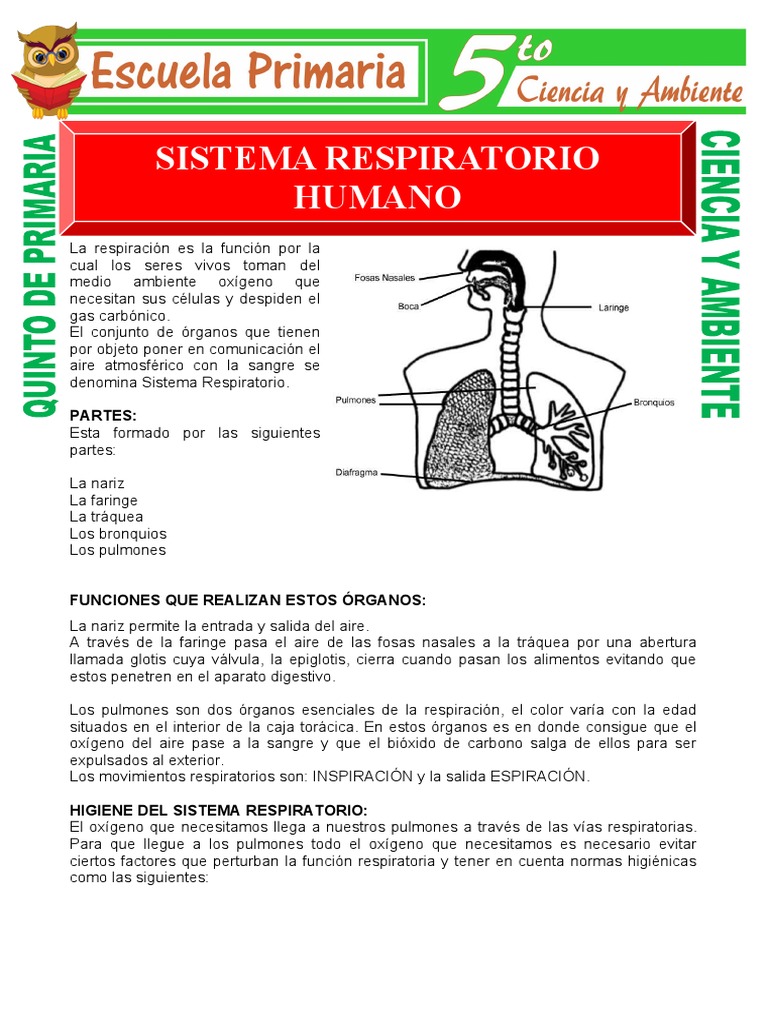 Escuela Primaria

5to

Ciencia y Ambiente

QUINTO DE PRIMARIA

CIENCIA Y AMBIENTE

SISTEMA RESPIRATORIO HUMANO

La respiración es la función por la cual los seres vivos toman del medio ambiente oxígeno que necesitan sus células y despiden el gas carbónico.
El conjunto de órganos que tienen por objeto poner en comunicación el aire atmosférico con la sangre se denomina Sistema Respiratorio.

PARTES:
Esta formado por las siguientes partes:

La nariz
La faringe
La tráquea
Los bronquios
Los pulmones

Fosas Nasales
Boca
Laringe
Pulmones
Bronquios
Diafragma

FUNCIONES QUE REALIZAN ESTOS ÓRGANOS:

La nariz permite la entrada y salida del aire.
A través de la faringe pasa el aire de las fosas nasales a la tráquea por una abertura llamada glotis cuya válvula, la epiglotis, cierra cuando pasan los alimentos evitando que estos penetren en el aparato digestivo.

Los pulmones son dos órganos esenciales de la respiración, el color varía con la edad situados en el interior de la caja torácica. En estos órganos es en donde consigue que el oxígeno del aire pase a la sangre y que el bióxido de carbono salga de ellos para ser expulsados al exterior.
Los movimientos respiratorios son: INSPIRACIÓN y la salida ESPIRACIÓN.

HIGIENE DEL SISTEMA RESPIRATORIO:
El oxígeno que necesitamos llega a nuestros pulmones a través de las vías respiratorias. Para que llegue a los pulmones todo el oxígeno que necesitamos es necesario evitar ciertos factores que perturban la función respiratoria y tener en cuenta normas higiénicas como las siguientes: