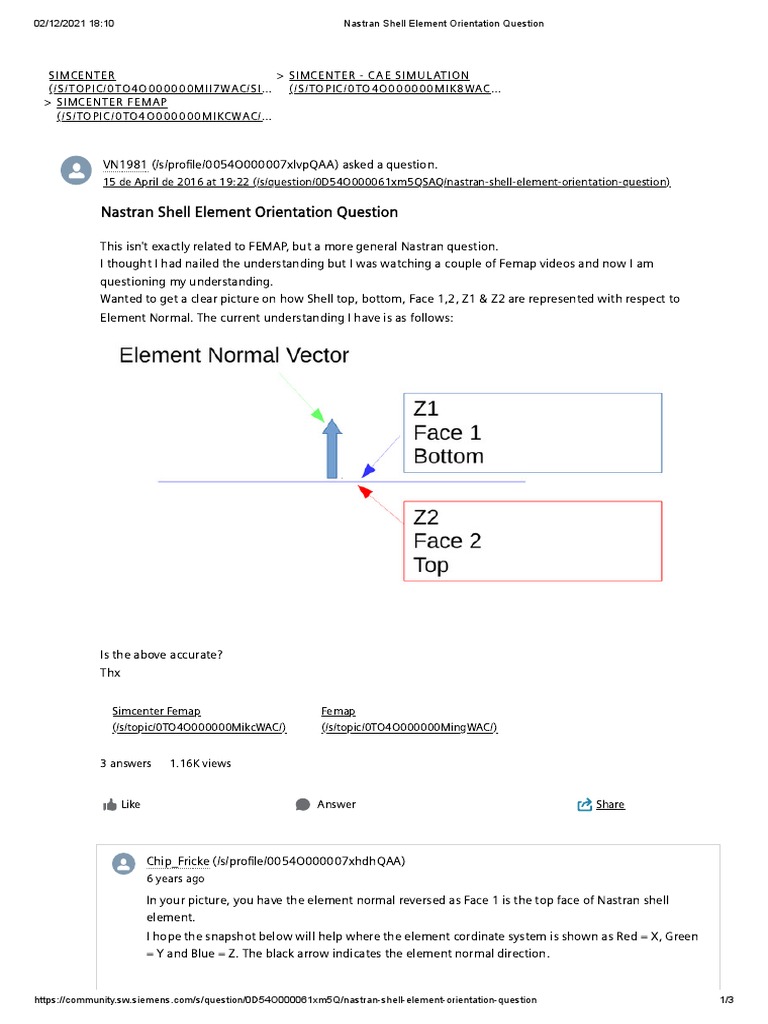 02/12/2021 18:10 Nastran Shell Element Orientation Question

SIMCENTER (/S/TOPIC/0TO4O000000MII7WAC/SI... > SIMCENTER - CAE SIMULATION (/S/TOPIC/0TO4O000000MIK8WAC... > SIMCENTER FEMAP (/S/TOPIC/0TO4O000000MIKCWAC/...

VN1981 (/s/profile/0054O000007xlvpQAA) asked a question.
15 de April de 2016 at 19:22 (/s/question/0D54O000061xm5QSAQ/nastran-shell-element-orientation-question)

Nastran Shell Element Orientation Question

This isn't exactly related to FEMAP, but a more general Nastran question.
I thought I had nailed the understanding but I was watching a couple of Femap videos and now I am questioning my understanding.
Wanted to get a clear picture on how Shell top, bottom, Face 1,2, Z1 & Z2 are represented with respect to Element Normal. The current understanding I have is as follows:

Element Normal Vector

Z1
Face 1
Bottom

Z2
Face 2
Top

Is the above accurate?
Thx

Simcenter Femap (/s/topic/0TO4O000000MikcWAC/)
Femap (/s/topic/0TO4O000000MingWAC/)

3 answers 1.16K views

Like Answer Share

Chip_Fricke (/s/profile/0054O000007xhdhQAA)
6 years ago

In your picture, you have the element normal reversed as Face 1 is the top face of Nastran shell element.
I hope the snapshot below will help where the element cordinate system is shown as Red = X, Green = Y and Blue = Z. The black arrow indicates the element normal direction.

https://community.sw.siemens.com/s/question/0D54O000061xm5Q/nastran-shell-element-orientation-question 1/3