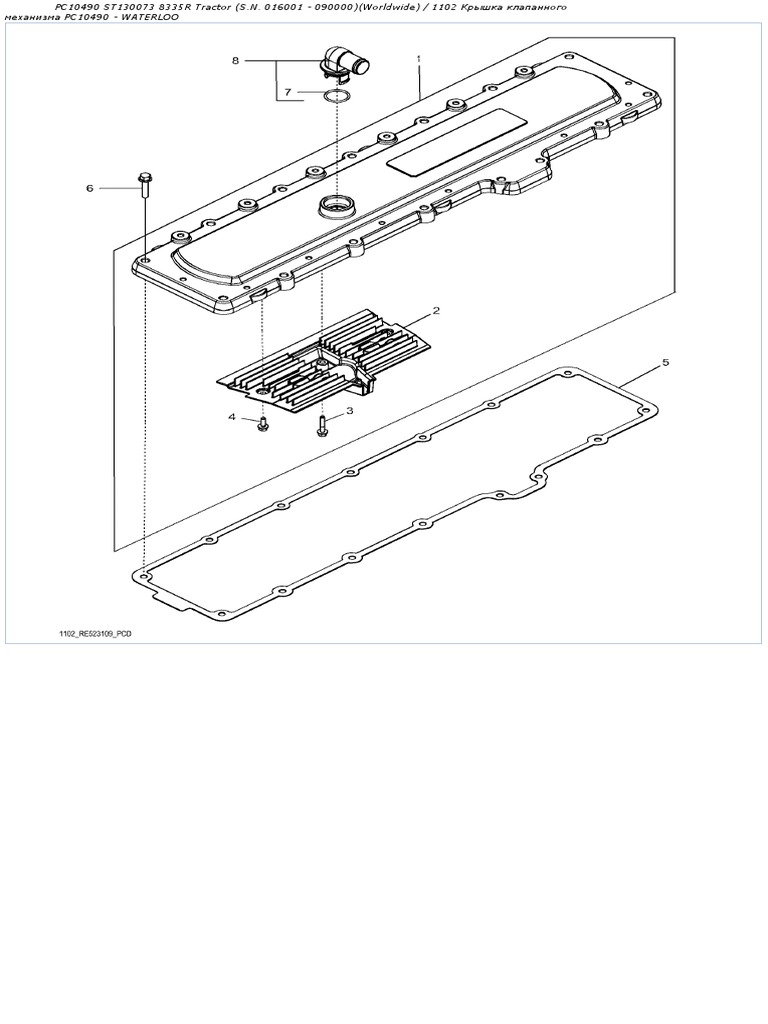 PC10490 ST130073 8335R Tractor (S.N. 016001 - 090000)(Worldwide) / 1102 Крышка клапанного механизма PC10490 - WATERLOO

8
7
1
6
2
5
4
3

1102_RE523109_PCD