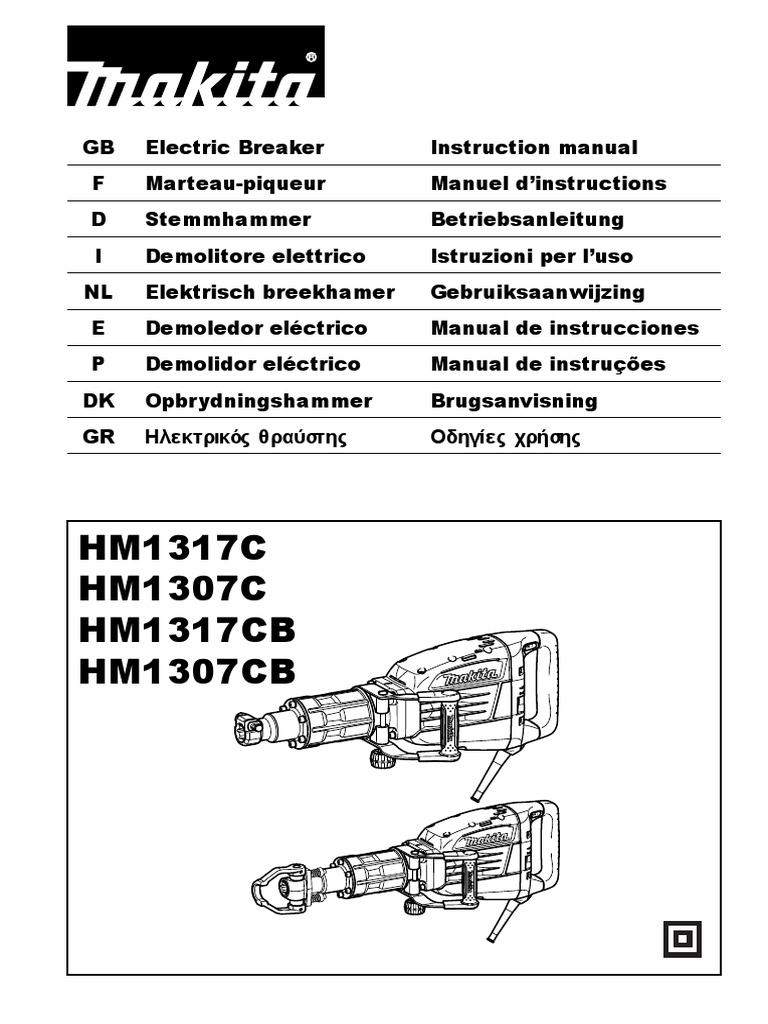 makita®

| GB | Electric Breaker | Instruction manual |
|---|---|---|
| F | Marteau-piqueur | Manuel d'instructions |
| D | Stemmhammer | Betriebsanleitung |
| I | Demolitore elettrico | Istruzioni per l'uso |
| NL | Elektrisch breekhamer | Gebruiksaanwijzing |
| E | Demoledor eléctrico | Manual de instrucciones |
| P | Demolidor eléctrico | Manual de instruções |
| DK | Opbrydningshammer | Brugsanvisning |
| GR | Ηλεκτρικός θραύστης | Οδηγίες χρήσης |

HM1317C
HM1307C
HM1317CB
HM1307CB

makita

makita