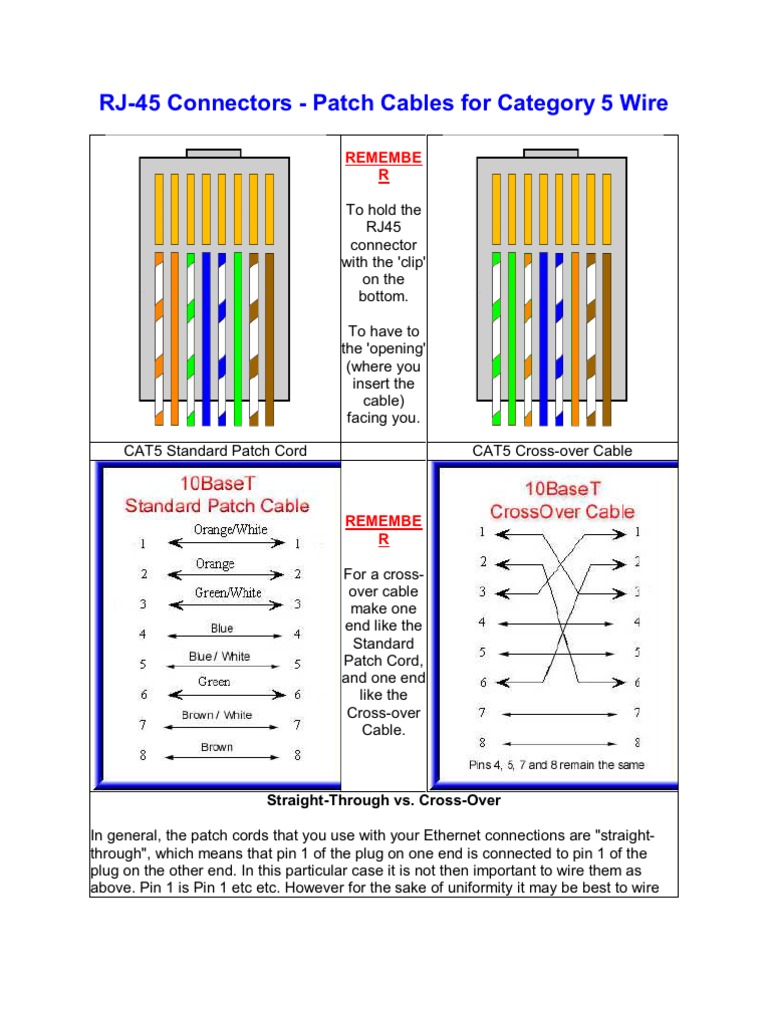 RJ-45 Connectors - Patch Cables for Category 5 Wire

REMEMBER

To hold the RJ45 connector with the 'clip' on the bottom.

To have to the 'opening' (where you insert the cable) facing you.

CAT5 Standard Patch Cord

CAT5 Cross-over Cable

10BaseT
Standard Patch Cable

1 Orange/White 1
2 Orange 2
3 Green/White 3
4 Blue 4
5 Blue / White 5
6 Green 6
7 Brown / White 7
8 Brown 8

REMEMBER

For a cross-over cable make one end like the Standard Patch Cord, and one end like the Cross-over Cable.

10BaseT
CrossOver Cable

1 1
2 2
3 3
4 4
5 5
6 6
7 7
8 8
Pins 4, 5, 7 and 8 remain the same

Straight-Through vs. Cross-Over

In general, the patch cords that you use with your Ethernet connections are "straight-through", which means that pin 1 of the plug on one end is connected to pin 1 of the plug on the other end. In this particular case it is not then important to wire them as above. Pin 1 is Pin 1 etc etc. However for the sake of uniformity it may be best to wire