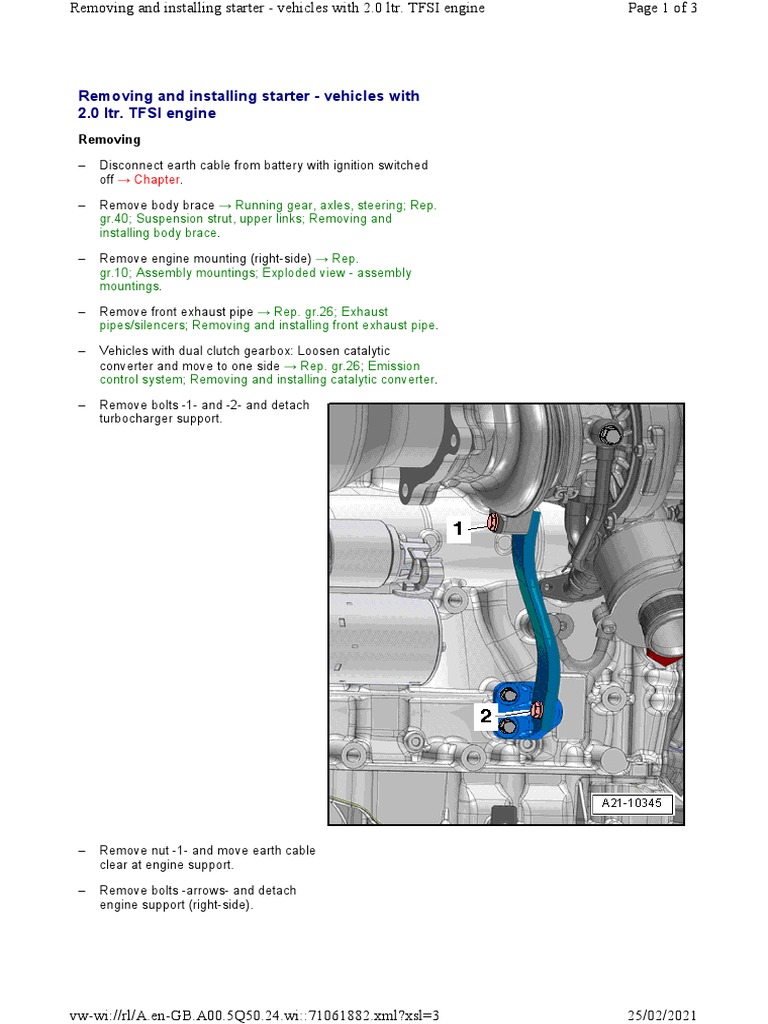 Removing and installing starter - vehicles with 2.0 ltr. TFSI engine

Page 1 of 3

Removing and installing starter - vehicles with 2.0 ltr. TFSI engine

Removing

– Disconnect earth cable from battery with ignition switched off → Chapter.

– Remove body brace → Running gear, axles, steering; Rep. gr.40; Suspension strut, upper links; Removing and installing body brace.

– Remove engine mounting (right-side) → Rep. gr.10; Assembly mountings; Exploded view - assembly mountings.

– Remove front exhaust pipe → Rep. gr.26; Exhaust pipes/silencers; Removing and installing front exhaust pipe.

– Vehicles with dual clutch gearbox: Loosen catalytic converter and move to one side → Rep. gr.26; Emission control system; Removing and installing catalytic converter.

– Remove bolts -1- and -2- and detach turbocharger support.

1

2

A21-10345

– Remove nut -1- and move earth cable clear at engine support.

– Remove bolts -arrows- and detach engine support (right-side).

vw-wi://rl/A.en-GB.A00.5Q50.24.wi::71061882.xml?xsl=3

25/02/2021