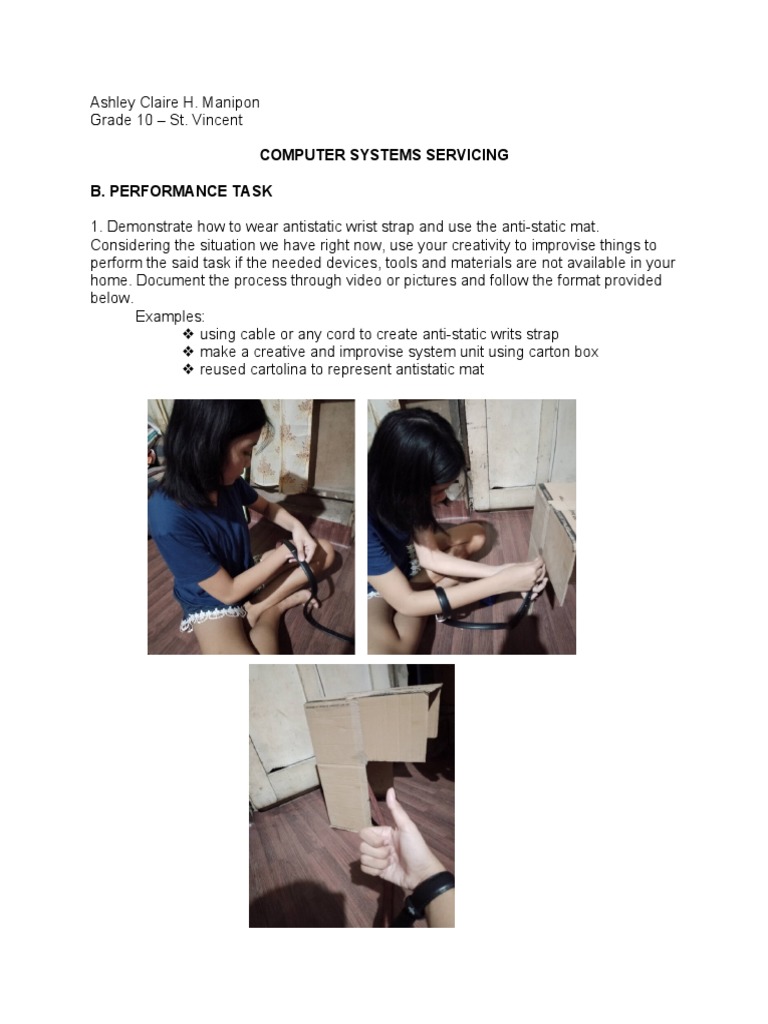 Ashley Claire H. Manipon
Grade 10 – St. Vincent

COMPUTER SYSTEMS SERVICING

B. PERFORMANCE TASK

1. Demonstrate how to wear antistatic wrist strap and use the anti-static mat. Considering the situation we have right now, use your creativity to improvise things to perform the said task if the needed devices, tools and materials are not available in your home. Document the process through video or pictures and follow the format provided below.

Examples:
❖ using cable or any cord to create anti-static writs strap
❖ make a creative and improvise system unit using carton box
❖ reused cartolina to represent antistatic mat