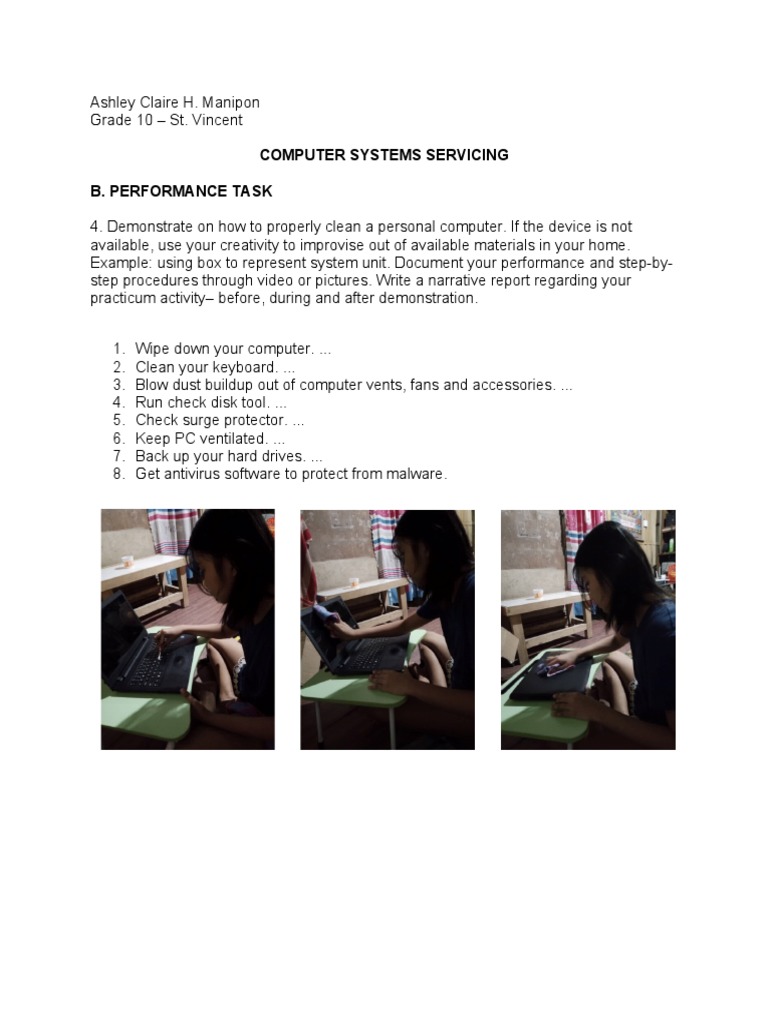 Ashley Claire H. Manipon
Grade 10 – St. Vincent

COMPUTER SYSTEMS SERVICING

B. PERFORMANCE TASK

4. Demonstrate on how to properly clean a personal computer. If the device is not available, use your creativity to improvise out of available materials in your home. Example: using box to represent system unit. Document your performance and step-by-step procedures through video or pictures. Write a narrative report regarding your practicum activity– before, during and after demonstration.

1. Wipe down your computer. ...
2. Clean your keyboard. ...
3. Blow dust buildup out of computer vents, fans and accessories. ...
4. Run check disk tool. ...
5. Check surge protector. ...
6. Keep PC ventilated. ...
7. Back up your hard drives. ...
8. Get antivirus software to protect from malware.