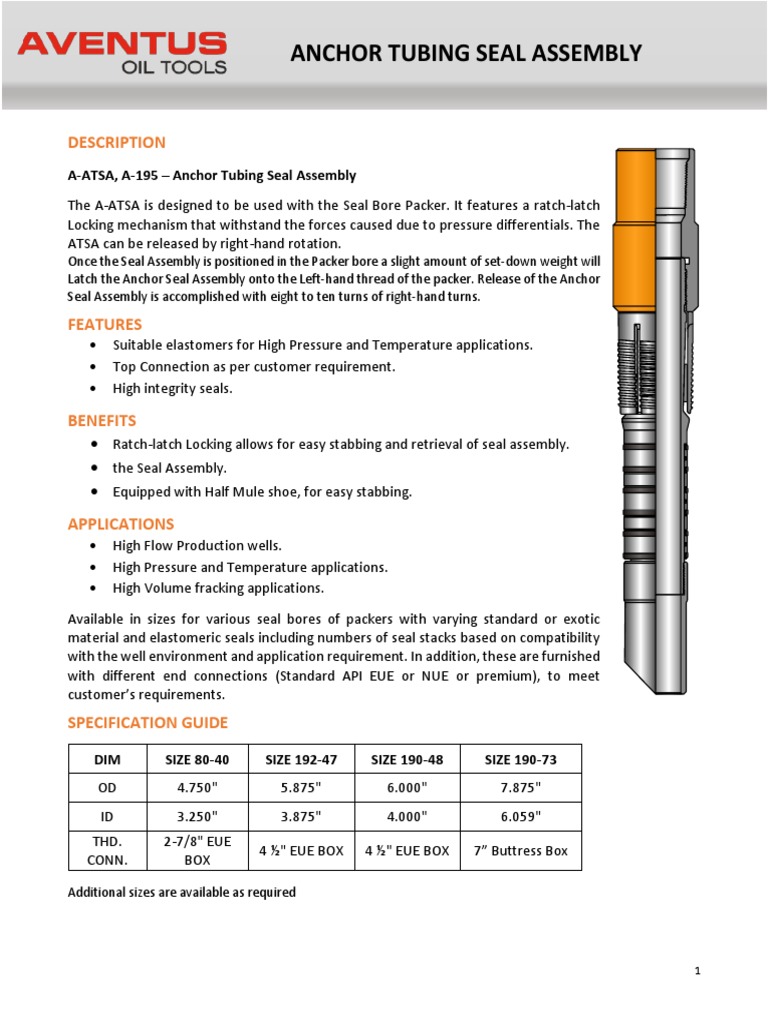 AVENTUS
OIL TOOLS

ANCHOR TUBING SEAL ASSEMBLY

DESCRIPTION

A-ATSA, A-195 – Anchor Tubing Seal Assembly

The A-ATSA is designed to be used with the Seal Bore Packer. It features a ratch-latch Locking mechanism that withstand the forces caused due to pressure differentials. The ATSA can be released by right-hand rotation.
Once the Seal Assembly is positioned in the Packer bore a slight amount of set-down weight will Latch the Anchor Seal Assembly onto the Left-hand thread of the packer. Release of the Anchor Seal Assembly is accomplished with eight to ten turns of right-hand turns.

FEATURES

• Suitable elastomers for High Pressure and Temperature applications.
• Top Connection as per customer requirement.
• High integrity seals.

BENEFITS

• Ratch-latch Locking allows for easy stabbing and retrieval of seal assembly.
• the Seal Assembly.
• Equipped with Half Mule shoe, for easy stabbing.

APPLICATIONS

• High Flow Production wells.
• High Pressure and Temperature applications.
• High Volume fracking applications.

Available in sizes for various seal bores of packers with varying standard or exotic material and elastomeric seals including numbers of seal stacks based on compatibility with the well environment and application requirement. In addition, these are furnished with different end connections (Standard API EUE or NUE or premium), to meet customer's requirements.

SPECIFICATION GUIDE

| DIM | SIZE 80-40 | SIZE 192-47 | SIZE 190-48 | SIZE 190-73 |
|---|---|---|---|---|
| OD | 4.750" | 5.875" | 6.000" | 7.875" |
| ID | 3.250" | 3.875" | 4.000" | 6.059" |
| THD. CONN. | 2-7/8" EUE BOX | 4 ½" EUE BOX | 4 ½" EUE BOX | 7" Buttress Box |

Additional sizes are available as required

1