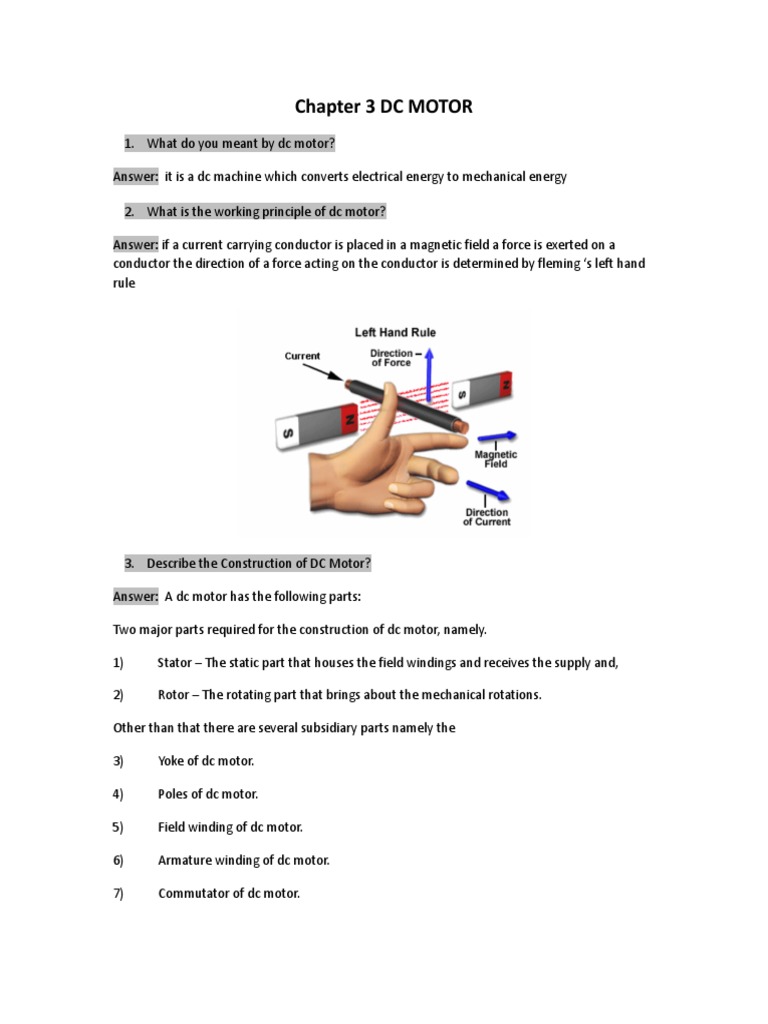 Chapter 3 DC MOTOR

1. What do you meant by dc motor?

Answer: it is a dc machine which converts electrical energy to mechanical energy

2. What is the working principle of dc motor?

Answer: if a current carrying conductor is placed in a magnetic field a force is exerted on a conductor the direction of a force acting on the conductor is determined by fleming 's left hand rule

Left Hand Rule

Current

Direction of Force

S

N

S

N

Magnetic Field

Direction of Current

3. Describe the Construction of DC Motor?

Answer: A dc motor has the following parts:

Two major parts required for the construction of dc motor, namely.

1) Stator – The static part that houses the field windings and receives the supply and,

2) Rotor – The rotating part that brings about the mechanical rotations.

Other than that there are several subsidiary parts namely the

3) Yoke of dc motor.

4) Poles of dc motor.

5) Field winding of dc motor.

6) Armature winding of dc motor.

7) Commutator of dc motor.