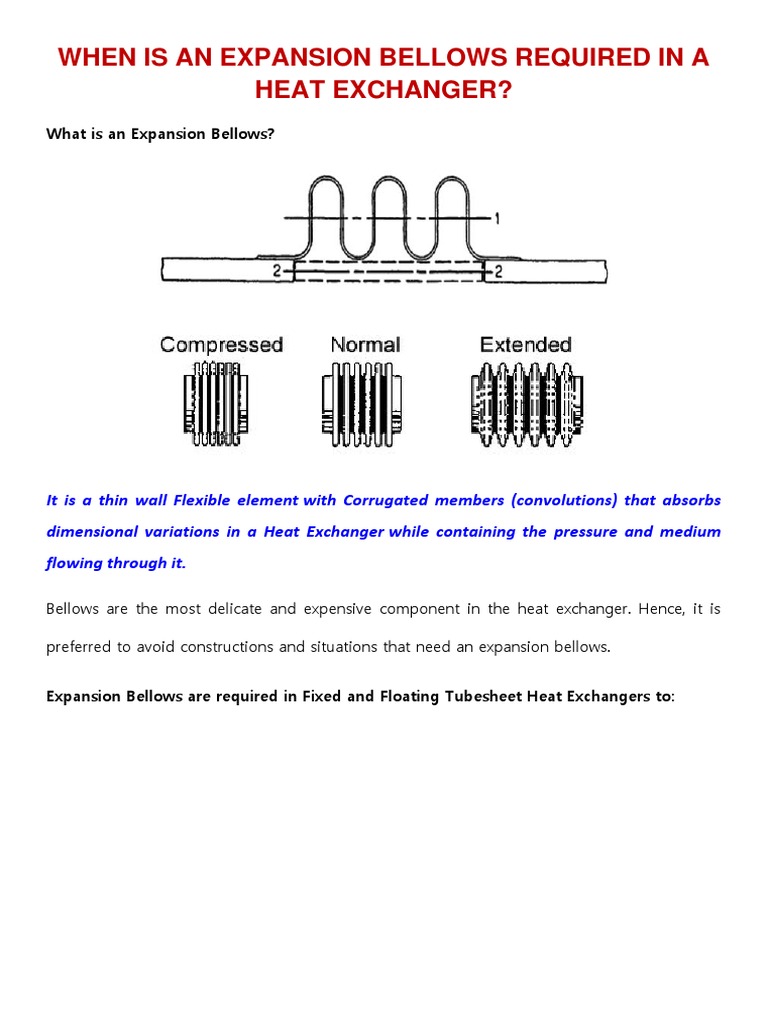 WHEN IS AN EXPANSION BELLOWS REQUIRED IN A HEAT EXCHANGER?

What is an Expansion Bellows?

1
2
2

Compressed Normal Extended

It is a thin wall Flexible element with Corrugated members (convolutions) that absorbs dimensional variations in a Heat Exchanger while containing the pressure and medium flowing through it.

Bellows are the most delicate and expensive component in the heat exchanger. Hence, it is preferred to avoid constructions and situations that need an expansion bellows.

Expansion Bellows are required in Fixed and Floating Tubesheet Heat Exchangers to: