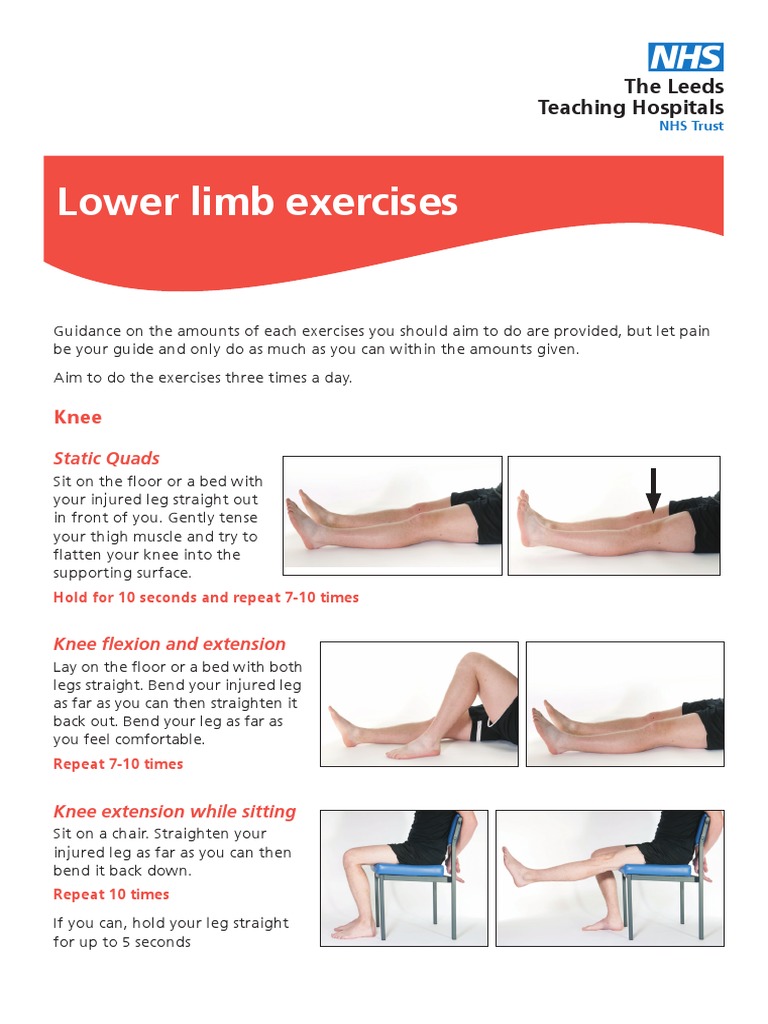 NHS
The Leeds Teaching Hospitals
NHS Trust

Lower limb exercises

Guidance on the amounts of each exercises you should aim to do are provided, but let pain be your guide and only do as much as you can within the amounts given.

Aim to do the exercises three times a day.

Knee

Static Quads
Sit on the floor or a bed with your injured leg straight out in front of you. Gently tense your thigh muscle and try to flatten your knee into the supporting surface.
Hold for 10 seconds and repeat 7-10 times

Knee flexion and extension
Lay on the floor or a bed with both legs straight. Bend your injured leg as far as you can then straighten it back out. Bend your leg as far as you feel comfortable.
Repeat 7-10 times

Knee extension while sitting
Sit on a chair. Straighten your injured leg as far as you can then bend it back down.
Repeat 10 times

If you can, hold your leg straight for up to 5 seconds