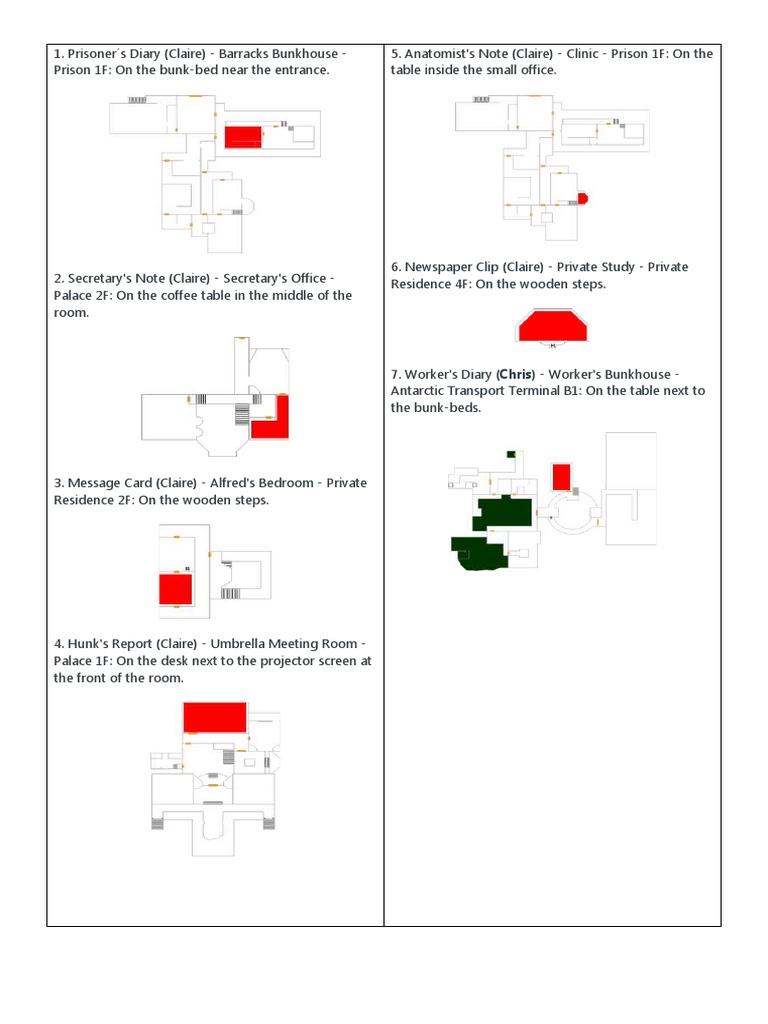 1. Prisoner´s Diary (Claire) - Barracks Bunkhouse - Prison 1F: On the bunk-bed near the entrance.

2. Secretary's Note (Claire) - Secretary's Office - Palace 2F: On the coffee table in the middle of the room.

3. Message Card (Claire) - Alfred's Bedroom - Private Residence 2F: On the wooden steps.

4. Hunk's Report (Claire) - Umbrella Meeting Room - Palace 1F: On the desk next to the projector screen at the front of the room.

5. Anatomist's Note (Claire) - Clinic - Prison 1F: On the table inside the small office.

6. Newspaper Clip (Claire) - Private Study - Private Residence 4F: On the wooden steps.

7. Worker's Diary (Chris) - Worker's Bunkhouse - Antarctic Transport Terminal B1: On the table next to the bunk-beds.