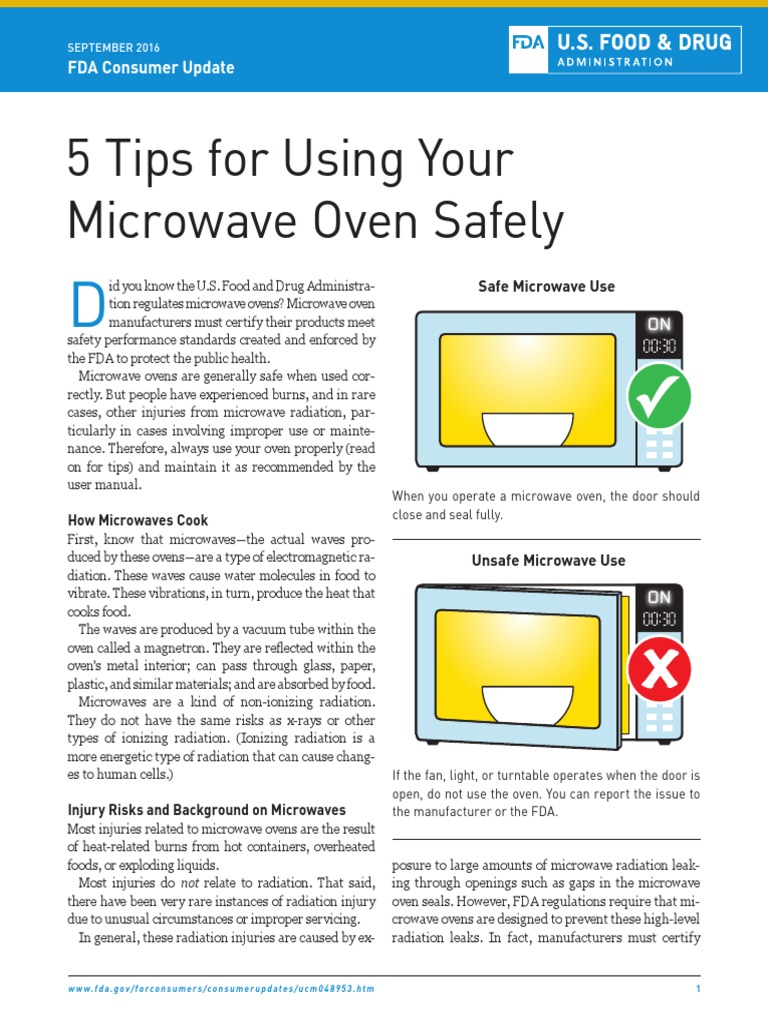 SEPTEMBER 2016
FDA Consumer Update

FDA U.S. FOOD & DRUG
ADMINISTRATION

5 Tips for Using Your Microwave Oven Safely

Did you know the U.S. Food and Drug Administration regulates microwave ovens? Microwave oven manufacturers must certify their products meet safety performance standards created and enforced by the FDA to protect the public health.

Microwave ovens are generally safe when used correctly. But people have experienced burns, and in rare cases, other injuries from microwave radiation, particularly in cases involving improper use or maintenance. Therefore, always use your oven properly (read on for tips) and maintain it as recommended by the user manual.

How Microwaves Cook

First, know that microwaves—the actual waves produced by these ovens—are a type of electromagnetic radiation. These waves cause water molecules in food to vibrate. These vibrations, in turn, produce the heat that cooks food.

The waves are produced by a vacuum tube within the oven called a magnetron. They are reflected within the oven's metal interior; can pass through glass, paper, plastic, and similar materials; and are absorbed by food.

Microwaves are a kind of non-ionizing radiation. They do not have the same risks as x-rays or other types of ionizing radiation. (Ionizing radiation is a more energetic type of radiation that can cause changes to human cells.)

Injury Risks and Background on Microwaves

Most injuries related to microwave ovens are the result of heat-related burns from hot containers, overheated foods, or exploding liquids.

Most injuries do not relate to radiation. That said, there have been very rare instances of radiation injury due to unusual circumstances or improper servicing.

In general, these radiation injuries are caused by exposure to large amounts of microwave radiation leaking through openings such as gaps in the microwave oven seals. However, FDA regulations require that microwave ovens are designed to prevent these high-level radiation leaks. In fact, manufacturers must certify

Safe Microwave Use

ON
00:30

When you operate a microwave oven, the door should close and seal fully.

Unsafe Microwave Use

ON
00:30

If the fan, light, or turntable operates when the door is open, do not use the oven. You can report the issue to the manufacturer or the FDA.

www.fda.gov/forconsumers/consumerupdates/ucm048953.htm 1