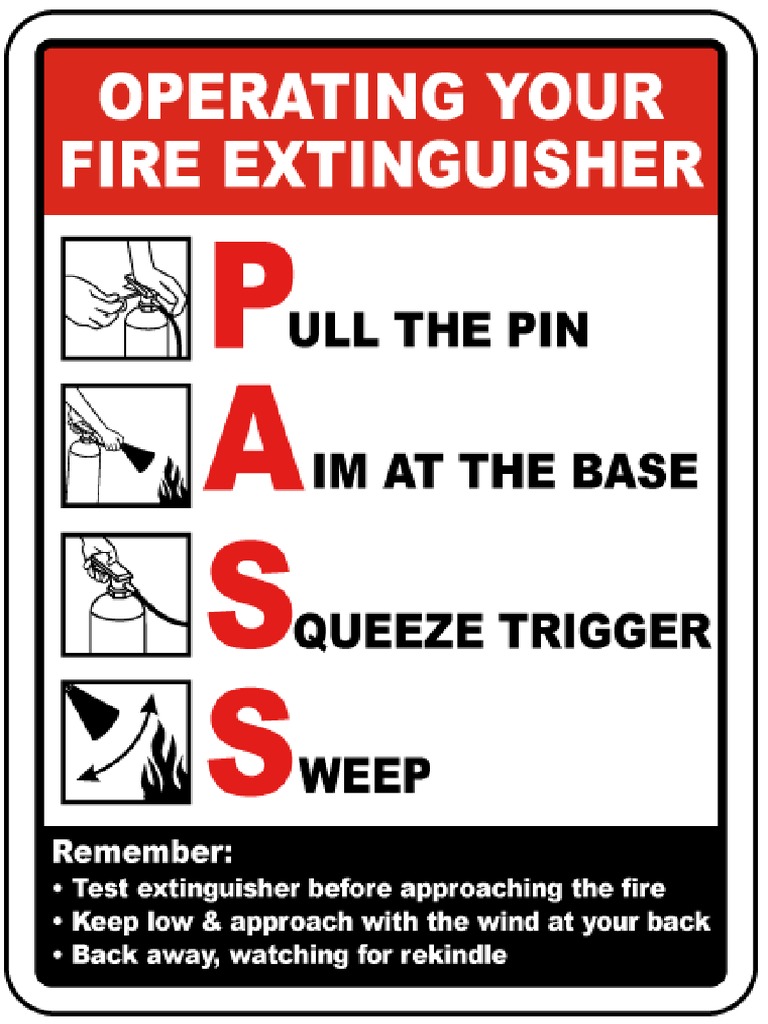 OPERATING YOUR FIRE EXTINGUISHER

PULL THE PIN

AIM AT THE BASE

SQUEEZE TRIGGER

SWEEP

Remember:
• Test extinguisher before approaching the fire
• Keep low & approach with the wind at your back
• Back away, watching for rekindle