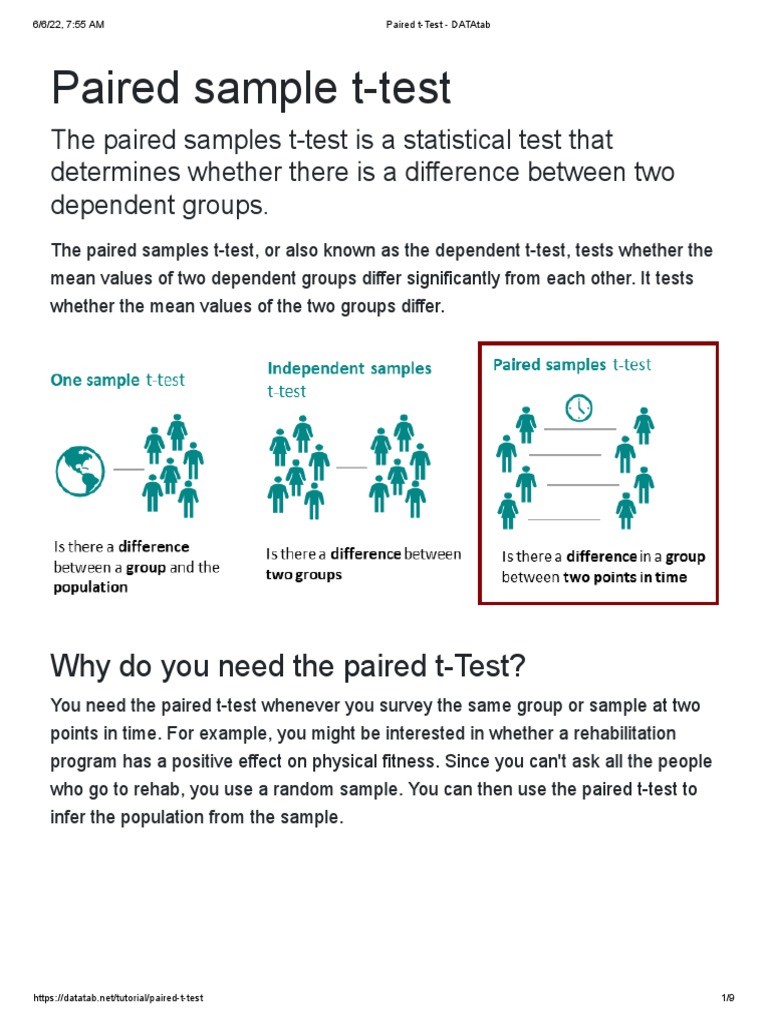 6/6/22, 7:55 AM

Paired t-Test - DATAtab

Paired sample t-test

The paired samples t-test is a statistical test that determines whether there is a difference between two dependent groups.

The paired samples t-test, or also known as the dependent t-test, tests whether the mean values of two dependent groups differ significantly from each other. It tests whether the mean values of the two groups differ.

One sample t-test

Is there a difference between a group and the population

Independent samples t-test

Is there a difference between two groups

Paired samples t-test

Is there a difference in a group between two points in time

Why do you need the paired t-Test?

You need the paired t-test whenever you survey the same group or sample at two points in time. For example, you might be interested in whether a rehabilitation program has a positive effect on physical fitness. Since you can't ask all the people who go to rehab, you use a random sample. You can then use the paired t-test to infer the population from the sample.

https://datatab.net/tutorial/paired-t-test

1/9