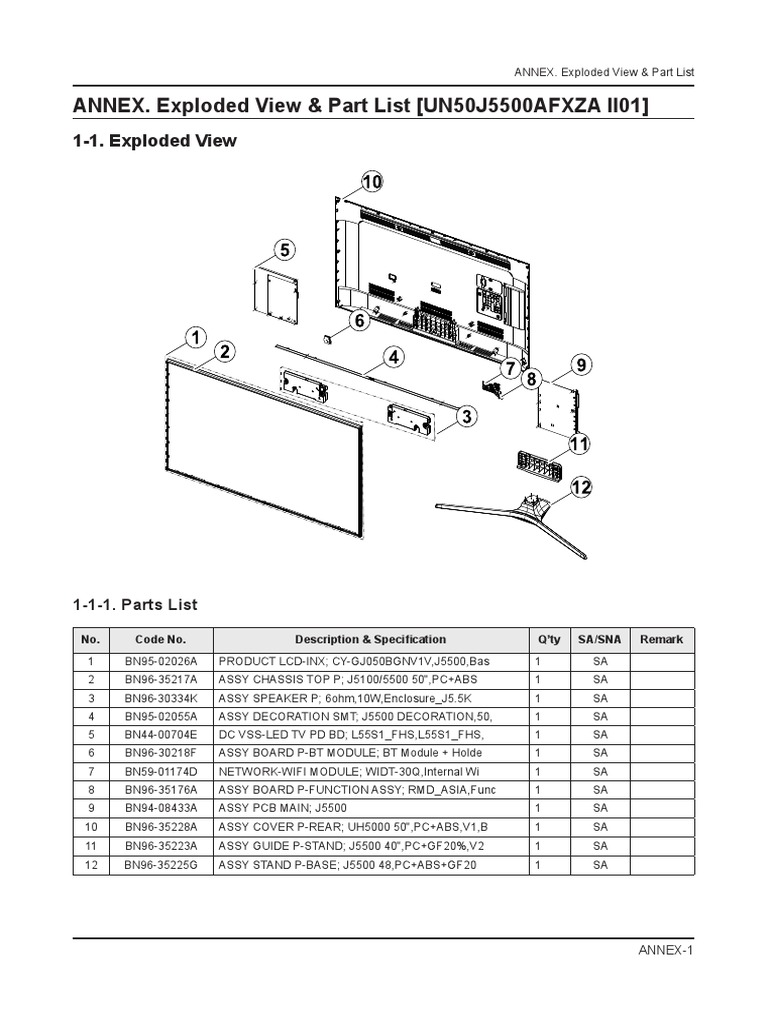 ANNEX. Exploded View & Part List

ANNEX. Exploded View & Part List [UN50J5500AFXZA II01]

1-1. Exploded View

10
5
6
1
2
4
7
8
9
3
11
12

1-1-1. Parts List

| No. | Code No. | Description & Specification | Q'ty | SA/SNA | Remark |
|---|---|---|---|---|---|
| 1 | BN95-02026A | PRODUCT LCD-INX; CY-GJ050BGNV1V,J5500,Bas | 1 | SA | |
| 2 | BN96-35217A | ASSY CHASSIS TOP P; J5100/5500 50",PC+ABS | 1 | SA | |
| 3 | BN96-30334K | ASSY SPEAKER P; 6ohm,10W,Enclosure_J5.5K | 1 | SA | |
| 4 | BN95-02055A | ASSY DECORATION SMT; J5500 DECORATION,50, | 1 | SA | |
| 5 | BN44-00704E | DC VSS-LED TV PD BD; L55S1_FHS,L55S1_FHS, | 1 | SA | |
| 6 | BN96-30218F | ASSY BOARD P-BT MODULE; BT Module + Holde | 1 | SA | |
| 7 | BN59-01174D | NETWORK-WIFI MODULE; WIDT-30Q,Internal Wi | 1 | SA | |
| 8 | BN96-35176A | ASSY BOARD P-FUNCTION ASSY; RMD_ASIA,Func | 1 | SA | |
| 9 | BN94-08433A | ASSY PCB MAIN; J5500 | 1 | SA | |
| 10 | BN96-35228A | ASSY COVER P-REAR; UH5000 50",PC+ABS,V1,B | 1 | SA | |
| 11 | BN96-35223A | ASSY GUIDE P-STAND; J5500 40",PC+GF20%,V2 | 1 | SA | |
| 12 | BN96-35225G | ASSY STAND P-BASE; J5500 48,PC+ABS+GF20 | 1 | SA | |

ANNEX-1