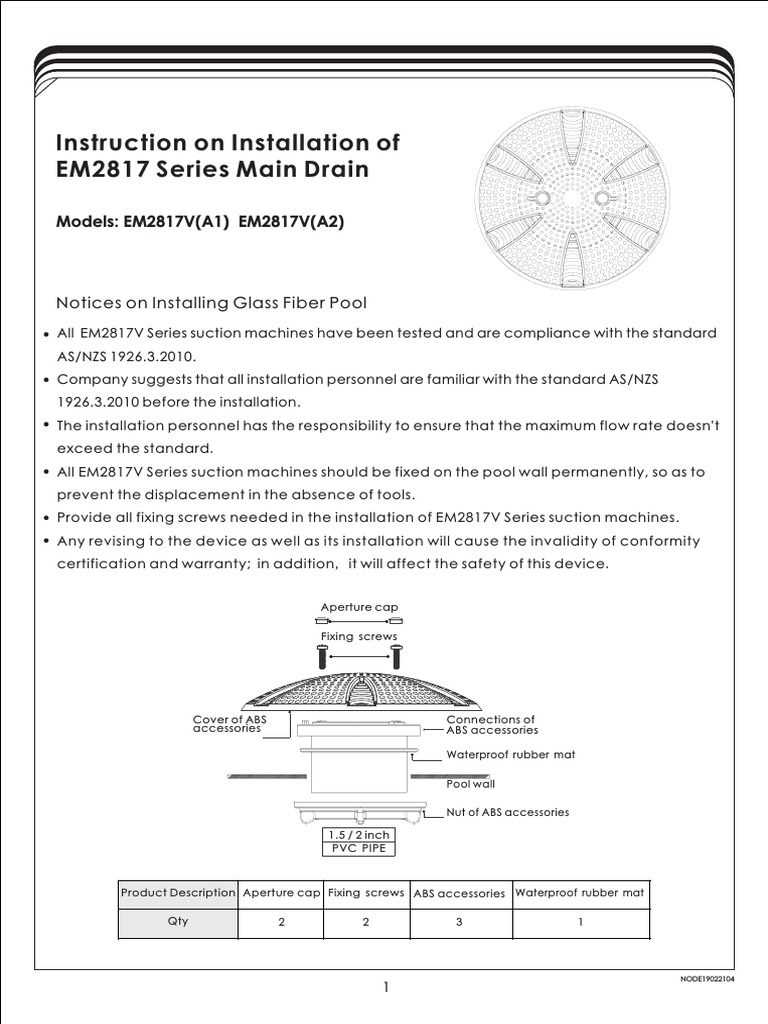 Instruction on Installation of EM2817 Series Main Drain

Models: EM2817V(A1) EM2817V(A2)

Notices on Installing Glass Fiber Pool

• All EM2817V Series suction machines have been tested and are compliance with the standard AS/NZS 1926.3.2010.
• Company suggests that all installation personnel are familiar with the standard AS/NZS 1926.3.2010 before the installation.
• The installation personnel has the responsibility to ensure that the maximum flow rate doesn't exceed the standard.
• All EM2817V Series suction machines should be fixed on the pool wall permanently, so as to prevent the displacement in the absence of tools.
• Provide all fixing screws needed in the installation of EM2817V Series suction machines.
• Any revising to the device as well as its installation will cause the invalidity of conformity certification and warranty; in addition, it will affect the safety of this device.

Aperture cap

Fixing screws

Cover of ABS accessories

Connections of ABS accessories

Waterproof rubber mat

Pool wall

Nut of ABS accessories

1.5 / 2 inch PVC PIPE

| Product Description | Aperture cap | Fixing screws | ABS accessories | Waterproof rubber mat |
|---|---|---|---|---|
| Qty | 2 | 2 | 3 | 1 |

NODE19022104

1