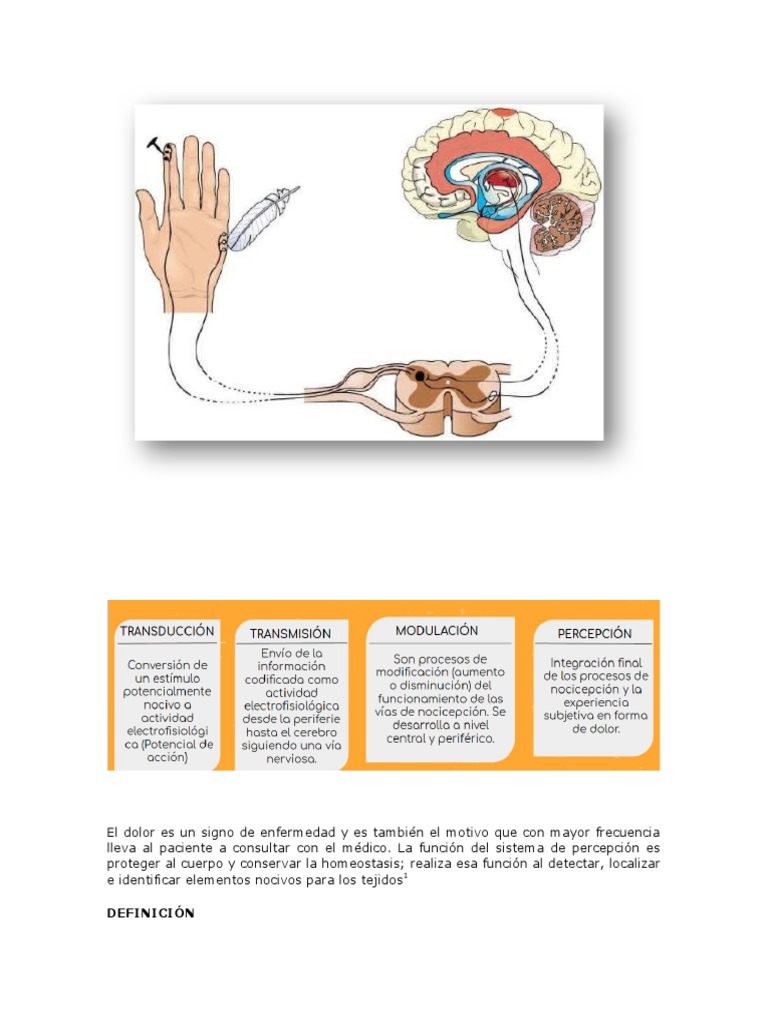 TRANSDUCCIÓN

Conversión de un estímulo potencialmente nocivo a actividad electrofisiológica (Potencial de acción)

TRANSMISIÓN

Envío de la información codificada como actividad electrofisiológica desde la periferie hasta el cerebro siguiendo una vía nerviosa.

MODULACIÓN

Son procesos de modificación (aumento o disminución) del funcionamiento de las vías de nocicepción. Se desarrolla a nivel central y periférico.

PERCEPCIÓN

Integración final de los procesos de nocicepción y la experiencia subjetiva en forma de dolor.

El dolor es un signo de enfermedad y es también el motivo que con mayor frecuencia lleva al paciente a consultar con el médico. La función del sistema de percepción es proteger al cuerpo y conservar la homeostasis; realiza esa función al detectar, localizar e identificar elementos nocivos para los tejidos$^1$

DEFINICIÓN