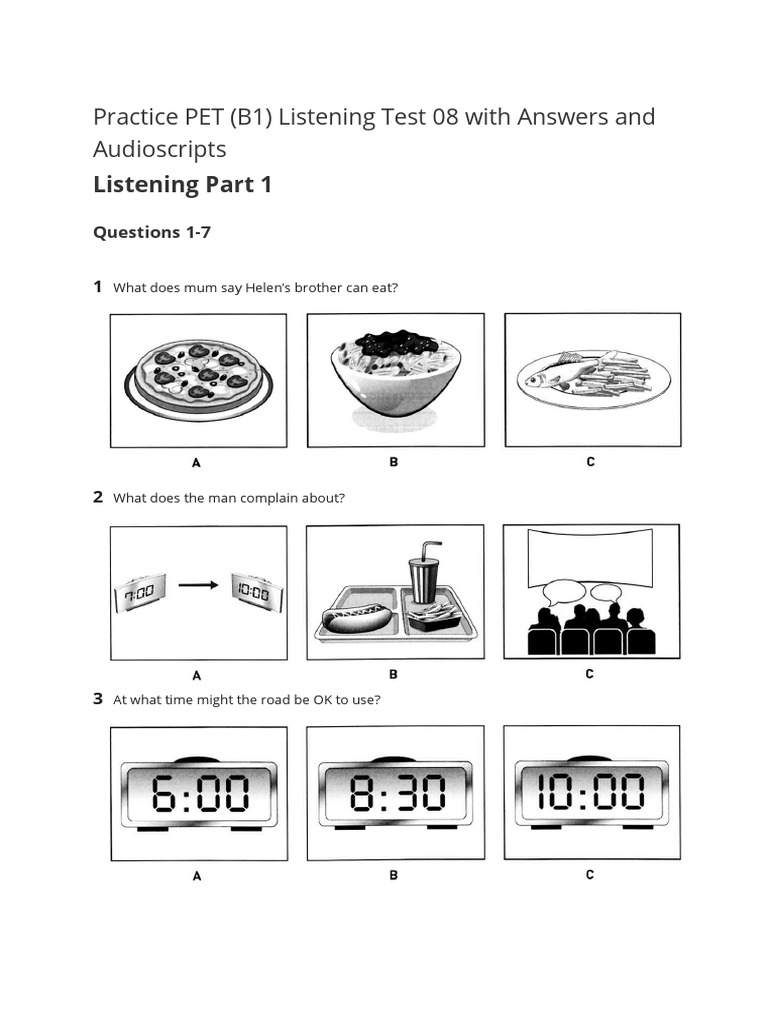 Practice PET (B1) Listening Test 08 with Answers and Audioscripts

Listening Part 1

Questions 1-7

1 What does mum say Helen's brother can eat?

A B C

2 What does the man complain about?

7:00 10:00

A B C

3 At what time might the road be OK to use?

6:00 8:30 10:00

A B C