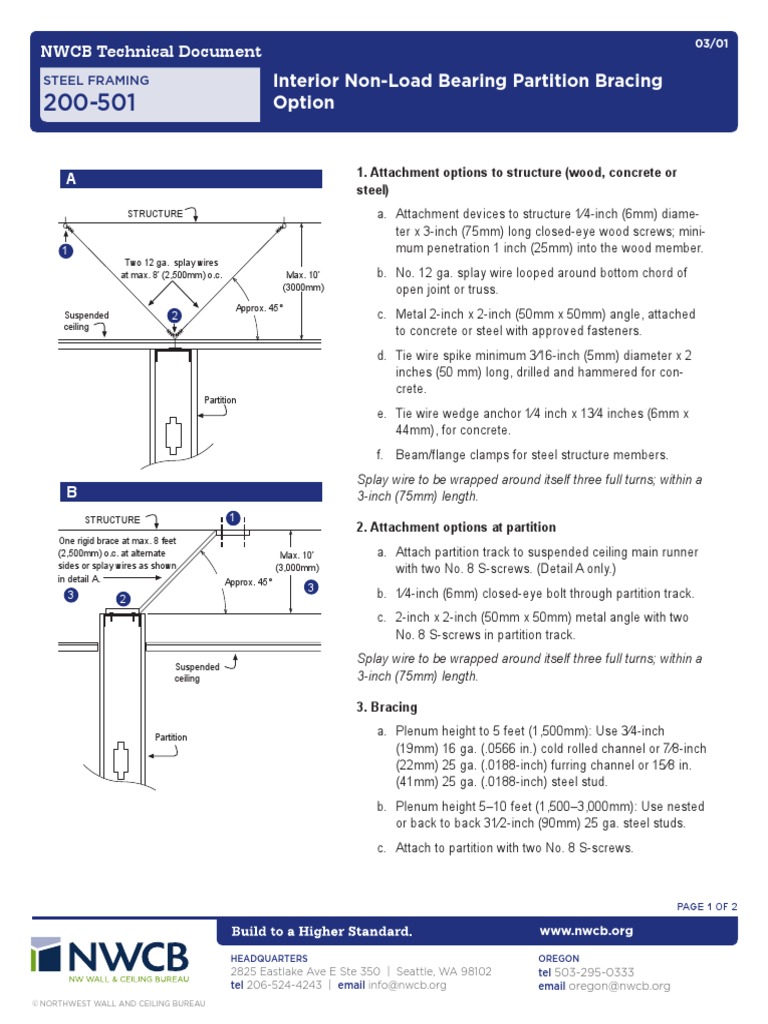 NWCB Technical Document

03/01

STEEL FRAMING
200-501

Interior Non-Load Bearing Partition Bracing Option

A

STRUCTURE

1

Two 12 ga. splay wires at max. 8' (2,500mm) o.c.

Max. 10' (3000mm)

Approx. 45°

Suspended ceiling

2

Partition

B

STRUCTURE

1

One rigid brace at max. 8 feet (2,500mm) o.c. at alternate sides or splay wires as shown in detail A.

Max. 10' (3,000mm)

Approx. 45°

3

3

2

Suspended ceiling

Partition

1. Attachment options to structure (wood, concrete or steel)

a. Attachment devices to structure 1⁄4-inch (6mm) diameter x 3-inch (75mm) long closed-eye wood screws; minimum penetration 1 inch (25mm) into the wood member.

b. No. 12 ga. splay wire looped around bottom chord of open joint or truss.

c. Metal 2-inch x 2-inch (50mm x 50mm) angle, attached to concrete or steel with approved fasteners.

d. Tie wire spike minimum 3⁄16-inch (5mm) diameter x 2 inches (50 mm) long, drilled and hammered for concrete.

e. Tie wire wedge anchor 1⁄4 inch x 13⁄4 inches (6mm x 44mm), for concrete.

f. Beam/flange clamps for steel structure members.

Splay wire to be wrapped around itself three full turns; within a 3-inch (75mm) length.

2. Attachment options at partition

a. Attach partition track to suspended ceiling main runner with two No. 8 S-screws. (Detail A only.)

b. 1⁄4-inch (6mm) closed-eye bolt through partition track.

c. 2-inch x 2-inch (50mm x 50mm) metal angle with two No. 8 S-screws in partition track.

Splay wire to be wrapped around itself three full turns; within a 3-inch (75mm) length.

3. Bracing

a. Plenum height to 5 feet (1,500mm): Use 3⁄4-inch (19mm) 16 ga. (.0566 in.) cold rolled channel or 7⁄8-inch (22mm) 25 ga. (.0188-inch) furring channel or 15⁄8 in. (41mm) 25 ga. (.0188-inch) steel stud.

b. Plenum height 5–10 feet (1,500–3,000mm): Use nested or back to back 31⁄2-inch (90mm) 25 ga. steel studs.

c. Attach to partition with two No. 8 S-screws.

PAGE 1 OF 2

NWCB
NW WALL & CEILING BUREAU

Build to a Higher Standard.

www.nwcb.org

HEADQUARTERS
2825 Eastlake Ave E Ste 350 | Seattle, WA 98102
tel 206-524-4243 | email info@nwcb.org

OREGON
tel 503-295-0333
email oregon@nwcb.org

© NORTHWEST WALL AND CEILING BUREAU