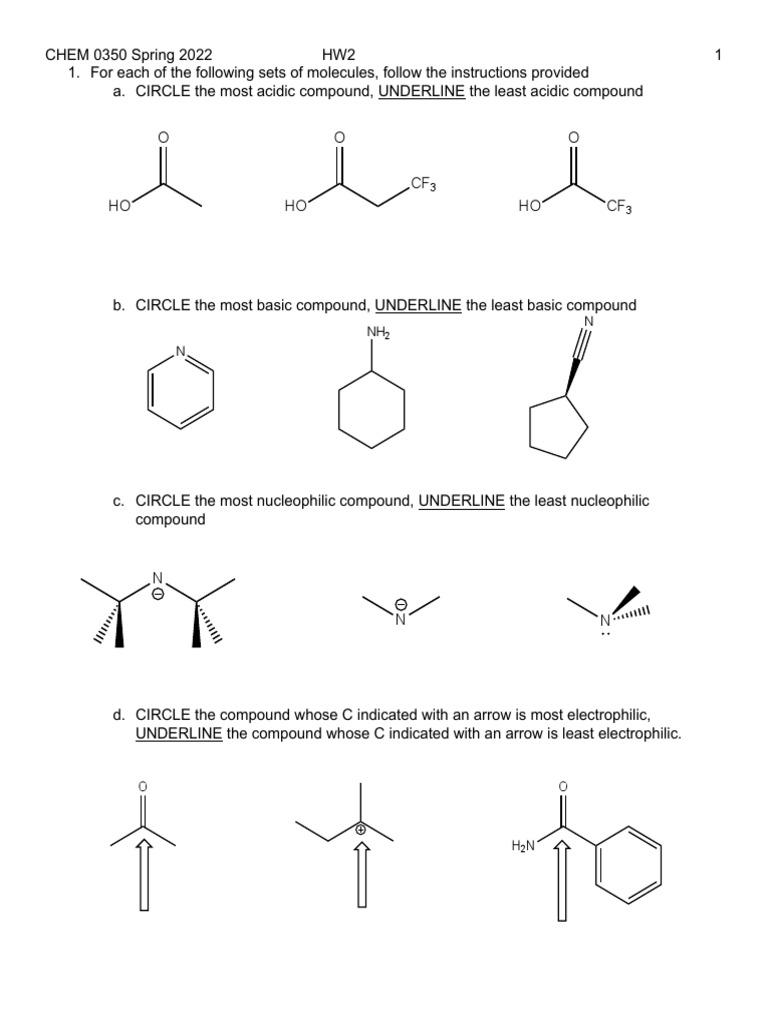 CHEM 0350 Spring 2022 HW2 1

1. For each of the following sets of molecules, follow the instructions provided

a. CIRCLE the most acidic compound, UNDERLINE the least acidic compound

O HO

O HO $CF_3$

O HO $CF_3$

b. CIRCLE the most basic compound, UNDERLINE the least basic compound

N

$NH_2$

N

c. CIRCLE the most nucleophilic compound, UNDERLINE the least nucleophilic compound

N ⊖

⊖ N

N

d. CIRCLE the compound whose C indicated with an arrow is most electrophilic, UNDERLINE the compound whose C indicated with an arrow is least electrophilic.

O

⊕

O $H_2N$