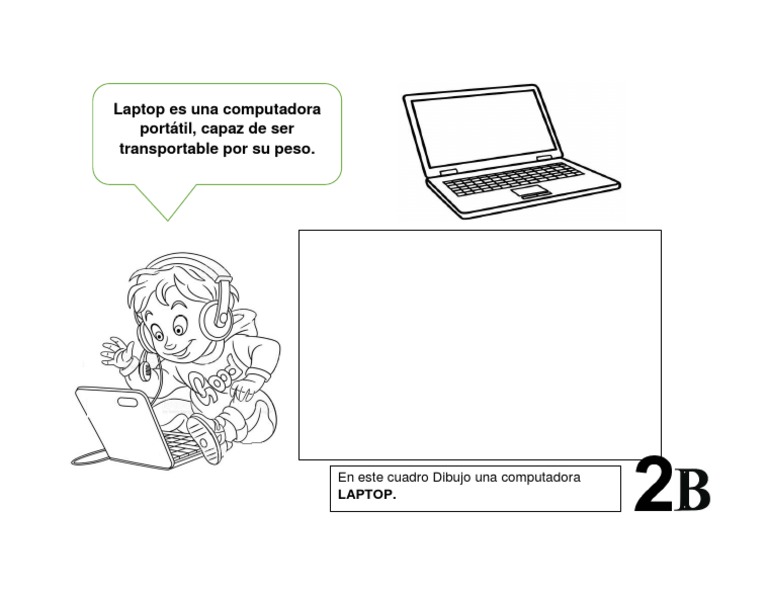 Laptop es una computadora portátil, capaz de ser transportable por su peso.

Good

En este cuadro Dibujo una computadora **LAPTOP.**

2B