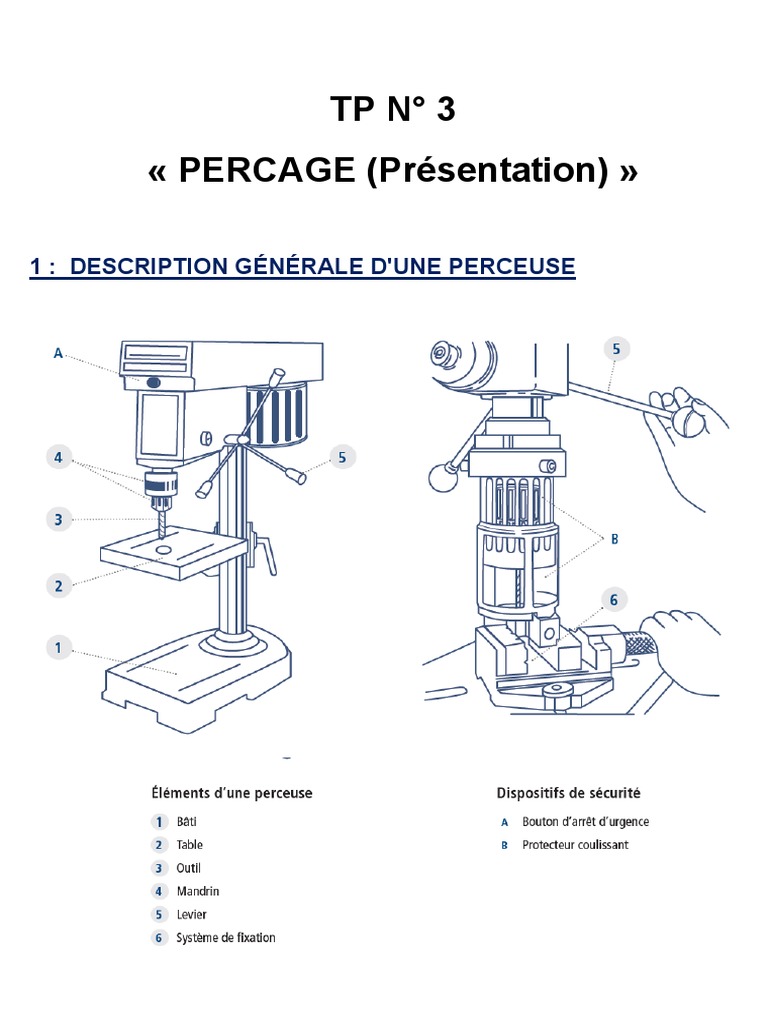 TP N° 3
« PERCAGE (Présentation) »

1 : DESCRIPTION GÉNÉRALE D'UNE PERCEUSE

A
4
3
2
1
5

5
B
6

Éléments d'une perceuse
1 Bâti
2 Table
3 Outil
4 Mandrin
5 Levier
6 Système de fixation

Dispositifs de sécurité
A Bouton d'arrêt d'urgence
B Protecteur coulissant