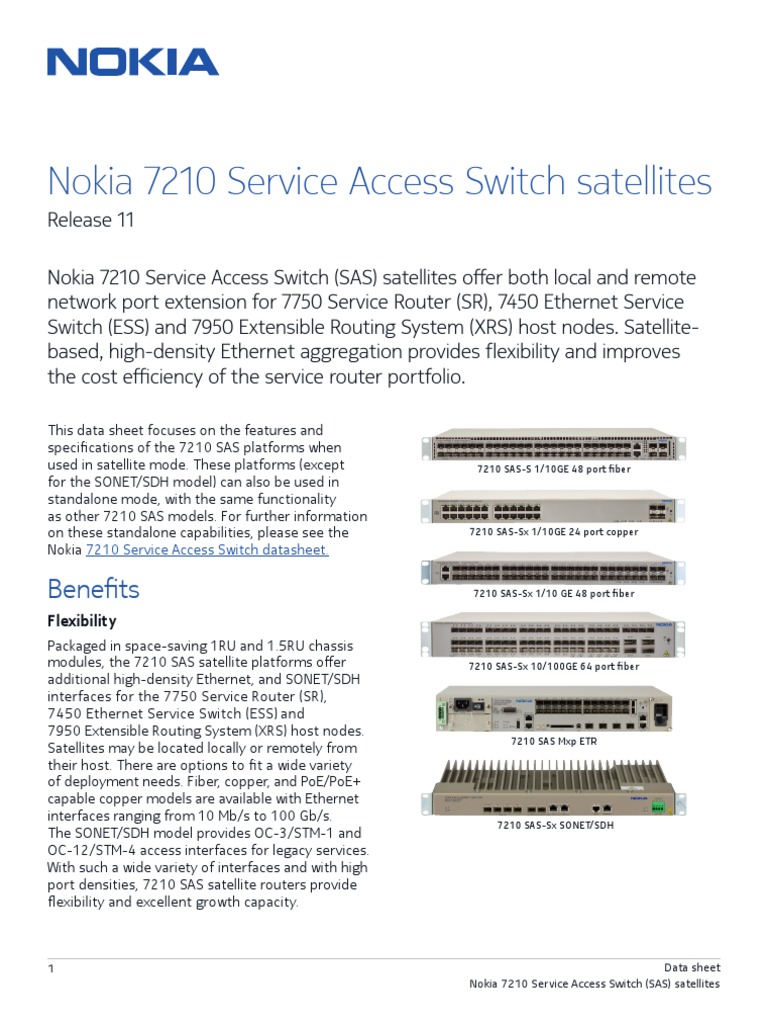 NOKIA

Nokia 7210 Service Access Switch satellites

Release 11

Nokia 7210 Service Access Switch (SAS) satellites offer both local and remote network port extension for 7750 Service Router (SR), 7450 Ethernet Service Switch (ESS) and 7950 Extensible Routing System (XRS) host nodes. Satellite-based, high-density Ethernet aggregation provides flexibility and improves the cost efficiency of the service router portfolio.

This data sheet focuses on the features and specifications of the 7210 SAS platforms when used in satellite mode. These platforms (except for the SONET/SDH model) can also be used in standalone mode, with the same functionality as other 7210 SAS models. For further information on these standalone capabilities, please see the Nokia 7210 Service Access Switch datasheet.

Benefits

Flexibility

Packaged in space-saving 1RU and 1.5RU chassis modules, the 7210 SAS satellite platforms offer additional high-density Ethernet, and SONET/SDH interfaces for the 7750 Service Router (SR), 7450 Ethernet Service Switch (ESS) and 7950 Extensible Routing System (XRS) host nodes. Satellites may be located locally or remotely from their host. There are options to fit a wide variety of deployment needs. Fiber, copper, and PoE/PoE+ capable copper models are available with Ethernet interfaces ranging from 10 Mb/s to 100 Gb/s. The SONET/SDH model provides OC-3/STM-1 and OC-12/STM-4 access interfaces for legacy services. With such a wide variety of interfaces and with high port densities, 7210 SAS satellite routers provide flexibility and excellent growth capacity.

7210 SAS-S 1/10GE 48 port fiber

7210 SAS-Sx 1/10GE 24 port copper

7210 SAS-Sx 1/10 GE 48 port fiber

7210 SAS-Sx 10/100GE 64 port fiber

7210 SAS Mxp ETR

7210 SAS-Sx SONET/SDH

1

Data sheet
Nokia 7210 Service Access Switch (SAS) satellites