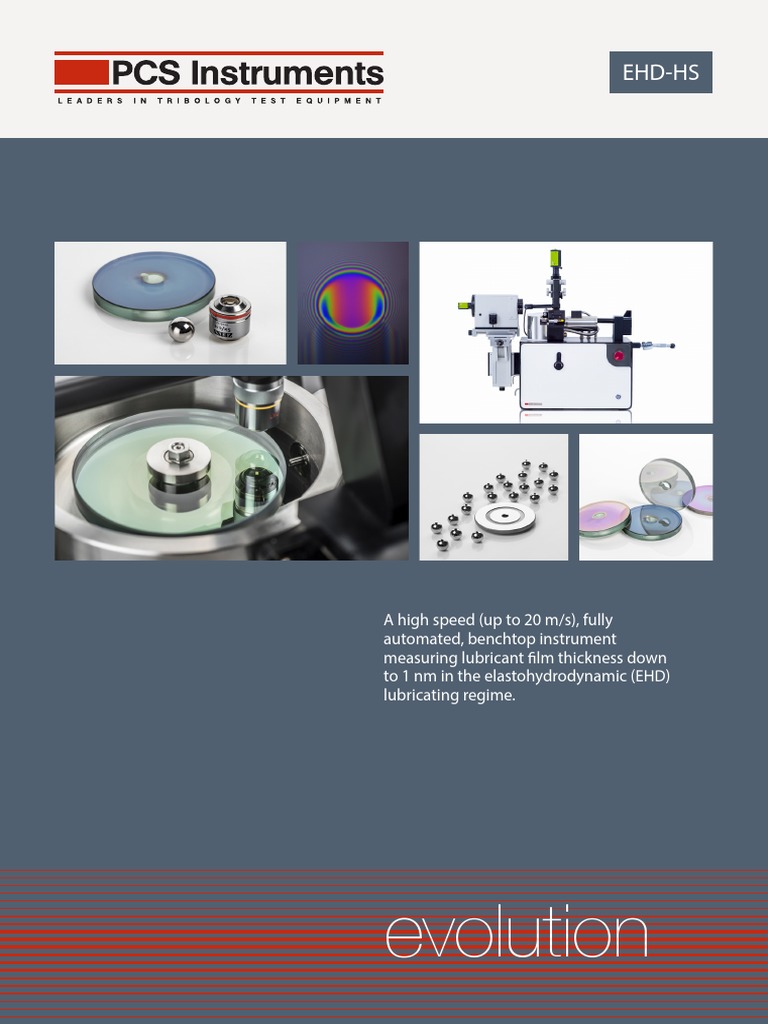 PCS Instruments
LEADERS IN TRIBOLOGY TEST EQUIPMENT

EHD-HS

A high speed (up to 20 m/s), fully automated, benchtop instrument measuring lubricant film thickness down to 1 nm in the elastohydrodynamic (EHD) lubricating regime.

evolution