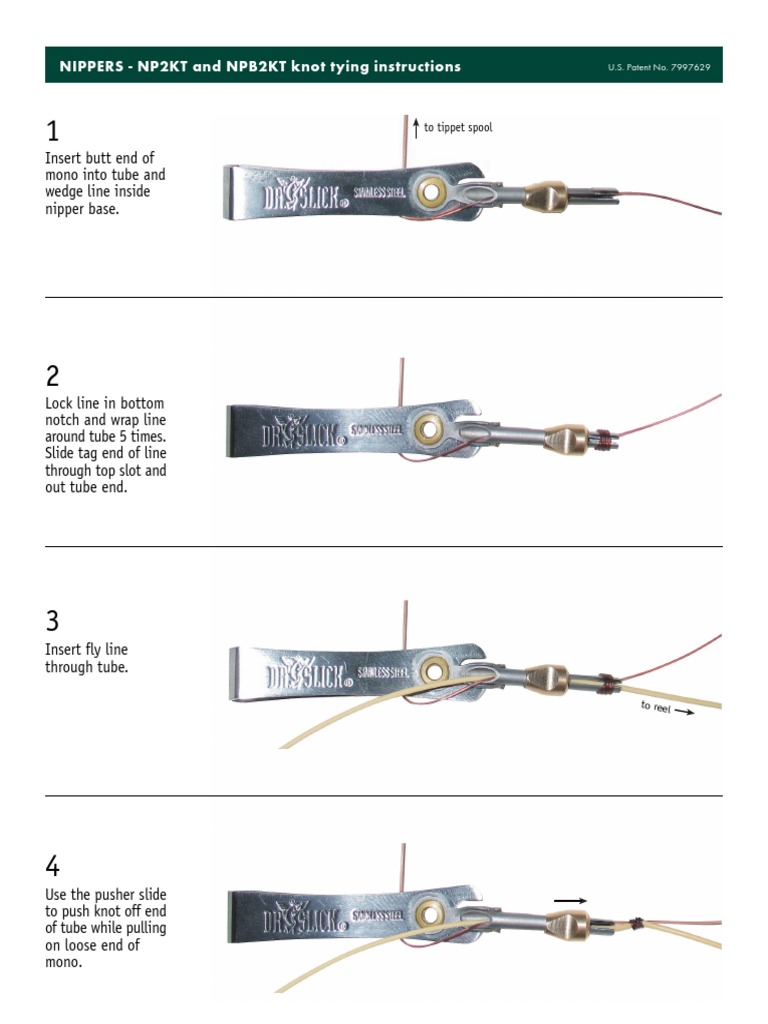 NIPPERS - NP2KT and NPB2KT knot tying instructions

U.S. Patent No. 7997629

1
Insert butt end of mono into tube and wedge line inside nipper base.

to tippet spool

DR. SLICK STAINLESS STEEL

2
Lock line in bottom notch and wrap line around tube 5 times. Slide tag end of line through top slot and out tube end.

DR. SLICK STAINLESS STEEL

3
Insert fly line through tube.

DR. SLICK STAINLESS STEEL

to reel

4
Use the pusher slide to push knot off end of tube while pulling on loose end of mono.

DR. SLICK STAINLESS STEEL