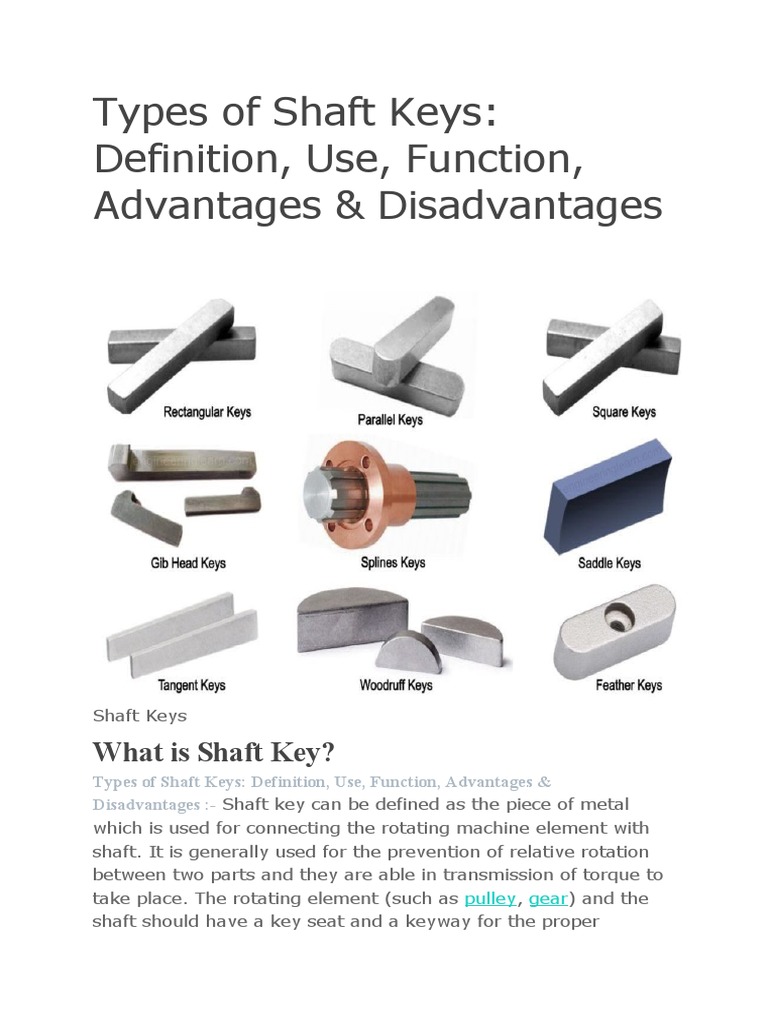 Types of Shaft Keys: Definition, Use, Function, Advantages & Disadvantages

Rectangular Keys

Parallel Keys

Square Keys

Gib Head Keys

Splines Keys

Saddle Keys

Tangent Keys

Woodruff Keys

Feather Keys

Shaft Keys

What is Shaft Key?

Types of Shaft Keys: Definition, Use, Function, Advantages & Disadvantages :- Shaft key can be defined as the piece of metal which is used for connecting the rotating machine element with shaft. It is generally used for the prevention of relative rotation between two parts and they are able in transmission of torque to take place. The rotating element (such as pulley, gear) and the shaft should have a key seat and a keyway for the proper