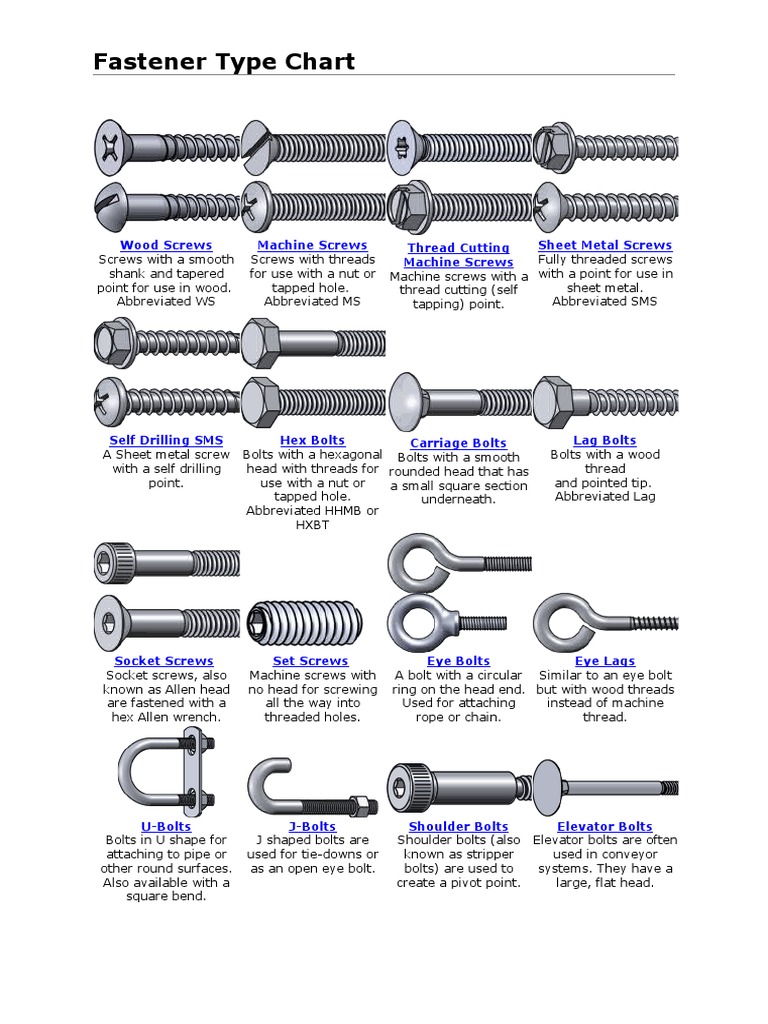 Fastener Type Chart

Wood Screws
Screws with a smooth shank and tapered point for use in wood. Abbreviated WS

Machine Screws
Screws with threads for use with a nut or tapped hole. Abbreviated MS

Thread Cutting Machine Screws
Machine screws with a thread cutting (self tapping) point.

Sheet Metal Screws
Fully threaded screws with a point for use in sheet metal. Abbreviated SMS

Self Drilling SMS
A Sheet metal screw with a self drilling point.

Hex Bolts
Bolts with a hexagonal head with threads for use with a nut or tapped hole. Abbreviated HHMB or HXBT

Carriage Bolts
Bolts with a smooth rounded head that has a small square section underneath.

Lag Bolts
Bolts with a wood thread and pointed tip. Abbreviated Lag

Socket Screws
Socket screws, also known as Allen head are fastened with a hex Allen wrench.

Set Screws
Machine screws with no head for screwing all the way into threaded holes.

Eye Bolts
A bolt with a circular ring on the head end. Used for attaching rope or chain.

Eye Lags
Similar to an eye bolt but with wood threads instead of machine thread.

U-Bolts
Bolts in U shape for attaching to pipe or other round surfaces. Also available with a square bend.

J-Bolts
J shaped bolts are used for tie-downs or as an open eye bolt.

Shoulder Bolts
Shoulder bolts (also known as stripper bolts) are used to create a pivot point.

Elevator Bolts
Elevator bolts are often used in conveyor systems. They have a large, flat head.