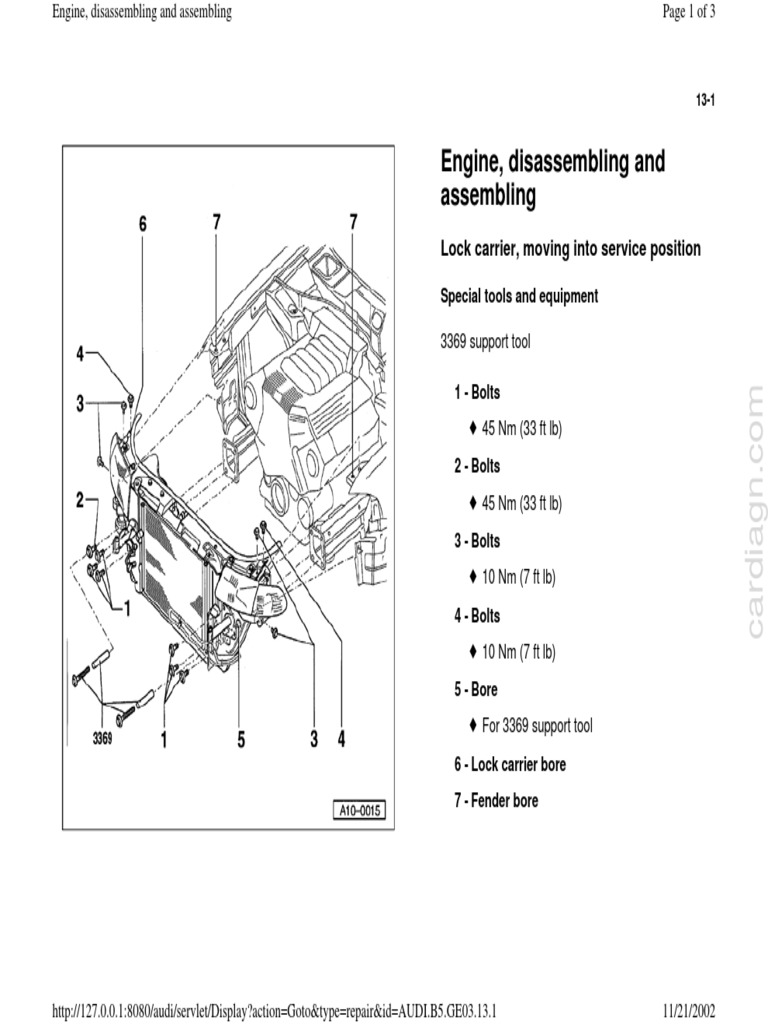 Engine, disassembling and assembling

Page 1 of 3

13-1

6 7 7

4
3
2
1

3369 1 5 3 4

A10-0015

Engine, disassembling and assembling

Lock carrier, moving into service position

Special tools and equipment

3369 support tool

1 - Bolts

♦ 45 Nm (33 ft lb)

2 - Bolts

♦ 45 Nm (33 ft lb)

3 - Bolts

♦ 10 Nm (7 ft lb)

4 - Bolts

♦ 10 Nm (7 ft lb)

5 - Bore

♦ For 3369 support tool

6 - Lock carrier bore

7 - Fender bore

cardiagn.com

http://127.0.0.1:8080/audi/servlet/Display?action=Goto&type=repair&id=AUDI.B5.GE03.13.1

11/21/2002