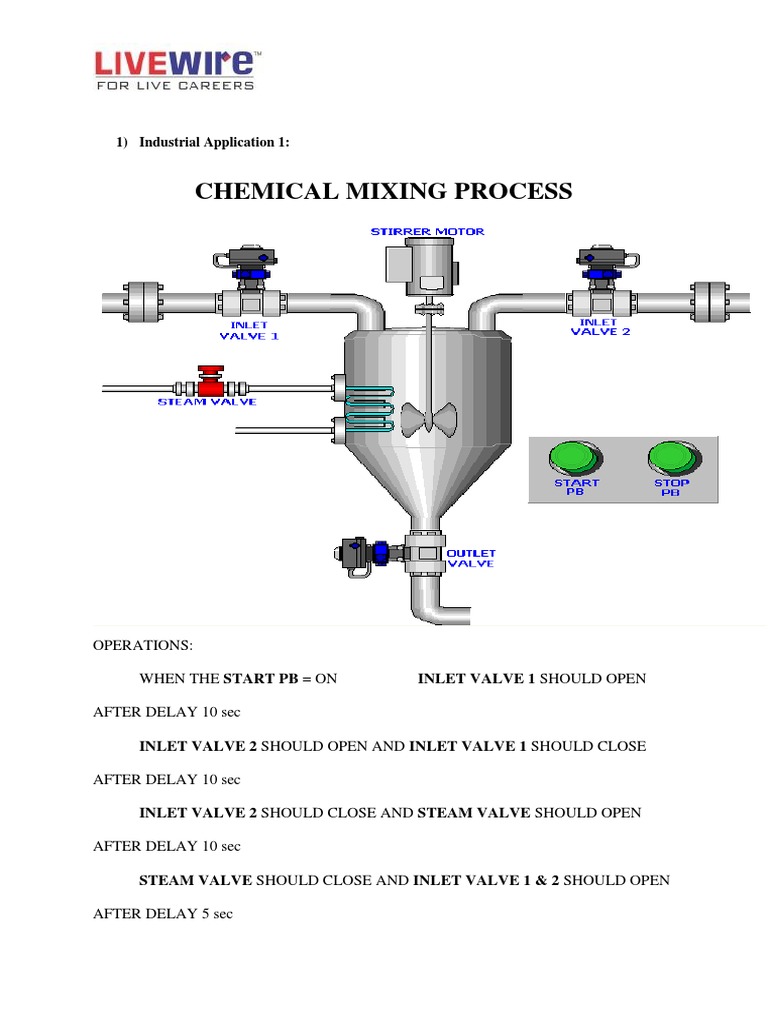 LIVEWIRE™
FOR LIVE CAREERS

1) Industrial Application 1:

CHEMICAL MIXING PROCESS

STIRRER MOTOR

INLET VALVE 1

INLET VALVE 2

STEAM VALVE

START PB

STOP PB

OUTLET VALVE

OPERATIONS:

WHEN THE START PB = ON INLET VALVE 1 SHOULD OPEN

AFTER DELAY 10 sec

INLET VALVE 2 SHOULD OPEN AND INLET VALVE 1 SHOULD CLOSE

AFTER DELAY 10 sec

INLET VALVE 2 SHOULD CLOSE AND STEAM VALVE SHOULD OPEN

AFTER DELAY 10 sec

STEAM VALVE SHOULD CLOSE AND INLET VALVE 1 & 2 SHOULD OPEN

AFTER DELAY 5 sec