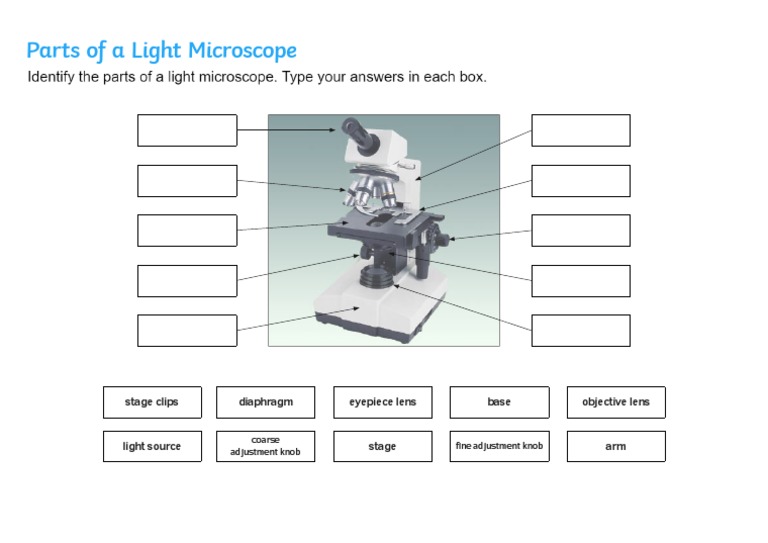 Parts of a Light Microscope

Identify the parts of a light microscope. Type your answers in each box.

stage clips

diaphragm

eyepiece lens

base

objective lens

light source

coarse adjustment knob

stage

fine adjustment knob

arm