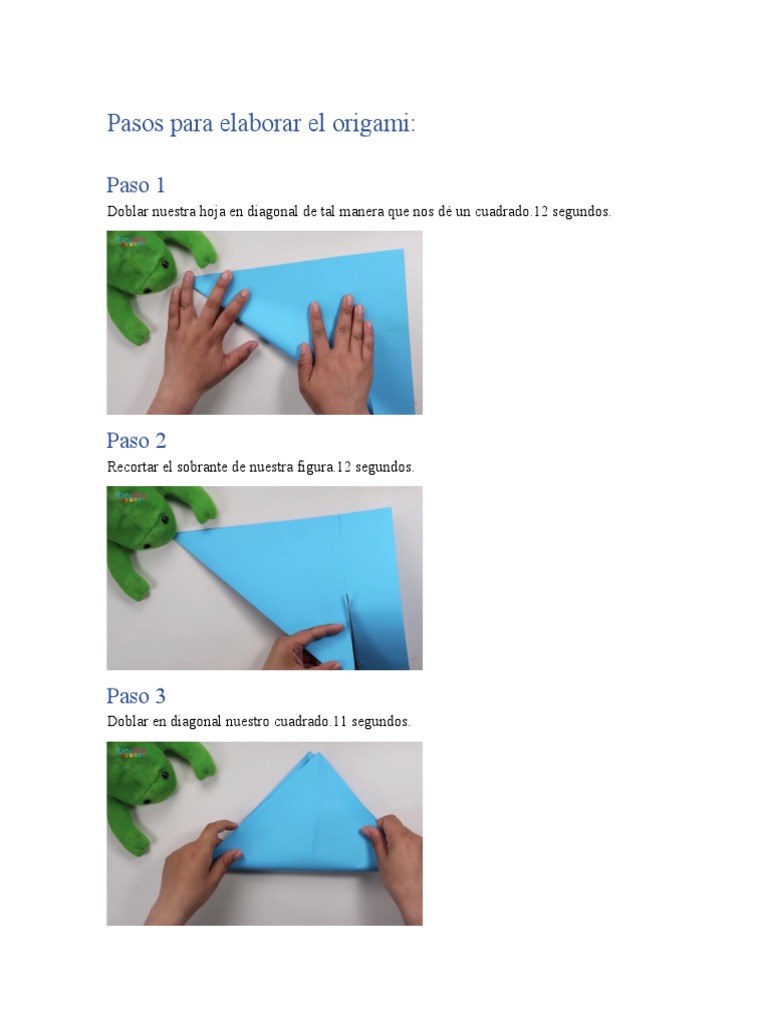 Pasos para elaborar el origami:

Paso 1

Doblar nuestra hoja en diagonal de tal manera que nos dé un cuadrado.12 segundos.

Paso 2

Recortar el sobrante de nuestra figura.12 segundos.

Paso 3

Doblar en diagonal nuestro cuadrado.11 segundos.