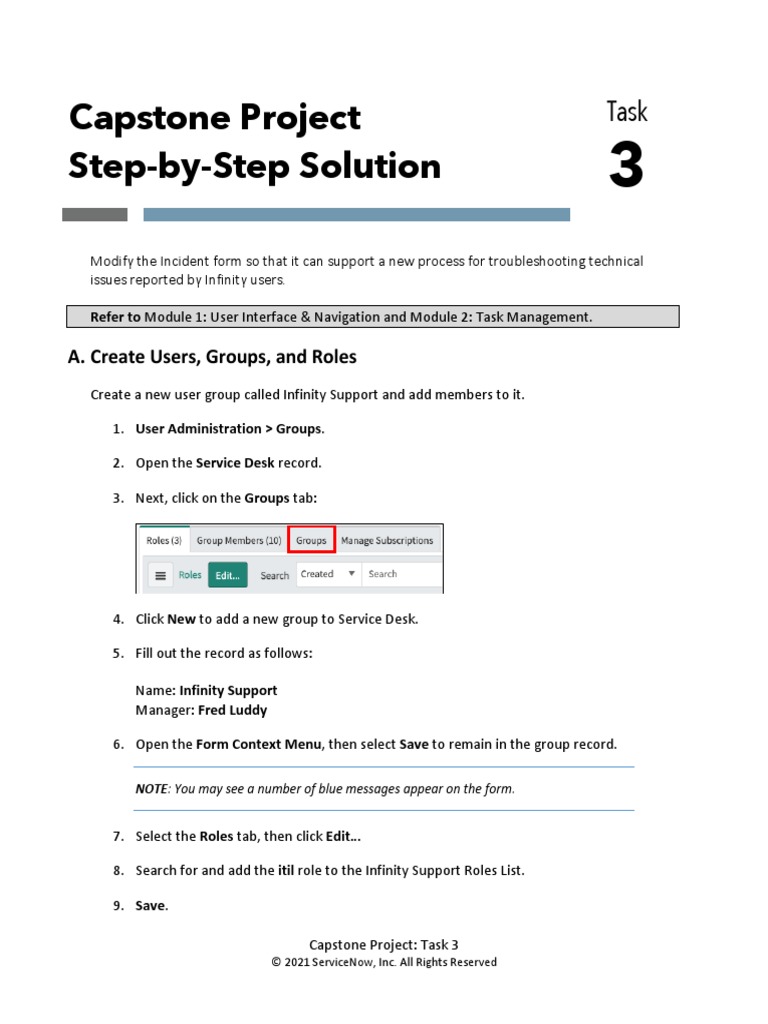 Capstone Project
Step-by-Step Solution

Task
3

Modify the Incident form so that it can support a new process for troubleshooting technical issues reported by Infinity users.

Refer to Module 1: User Interface & Navigation and Module 2: Task Management.

A. Create Users, Groups, and Roles

Create a new user group called Infinity Support and add members to it.

1. User Administration > Groups.

2. Open the Service Desk record.

3. Next, click on the Groups tab:

Roles (3) Group Members (10) Groups Manage Subscriptions
Roles Edit... Search Created Search

4. Click New to add a new group to Service Desk.

5. Fill out the record as follows:

Name: Infinity Support
Manager: Fred Luddy

6. Open the Form Context Menu, then select Save to remain in the group record.

NOTE: You may see a number of blue messages appear on the form.

7. Select the Roles tab, then click Edit...

8. Search for and add the itil role to the Infinity Support Roles List.

9. Save.

Capstone Project: Task 3
© 2021 ServiceNow, Inc. All Rights Reserved