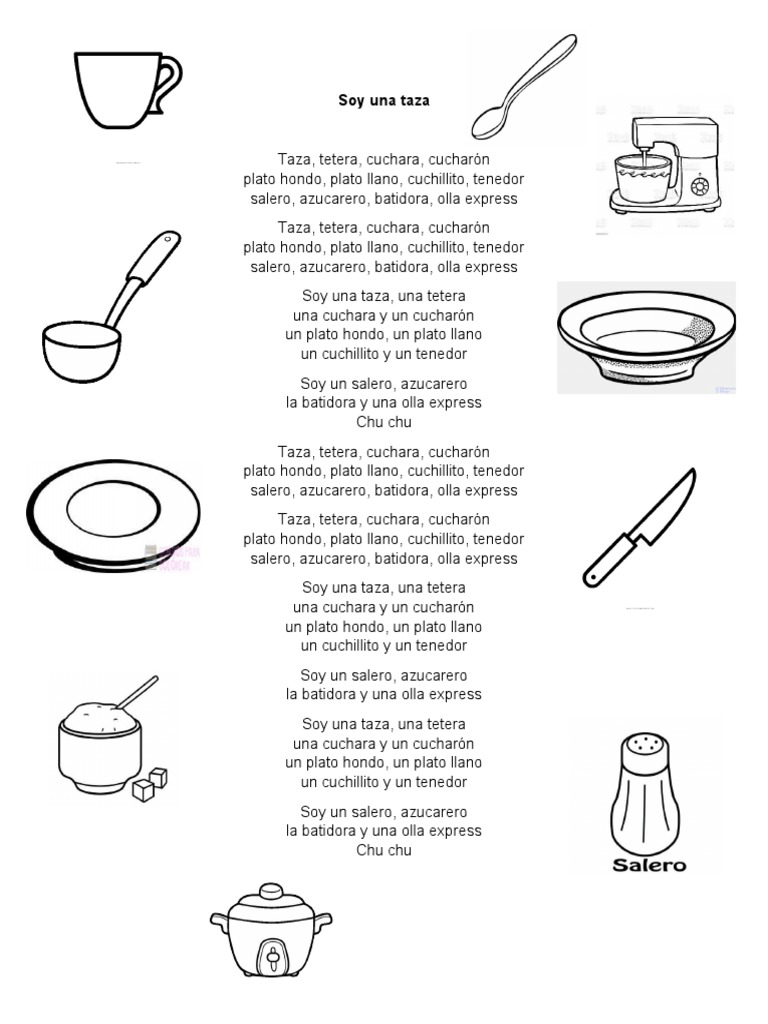 Soy una taza

Taza, tetera, cuchara, cucharón
plato hondo, plato llano, cuchillito, tenedor
salero, azucarero, batidora, olla express

Taza, tetera, cuchara, cucharón
plato hondo, plato llano, cuchillito, tenedor
salero, azucarero, batidora, olla express

Soy una taza, una tetera
una cuchara y un cucharón
un plato hondo, un plato llano
un cuchillito y un tenedor

Soy un salero, azucarero
la batidora y una olla express
Chu chu

Taza, tetera, cuchara, cucharón
plato hondo, plato llano, cuchillito, tenedor
salero, azucarero, batidora, olla express

Taza, tetera, cuchara, cucharón
plato hondo, plato llano, cuchillito, tenedor
salero, azucarero, batidora, olla express

Soy una taza, una tetera
una cuchara y un cucharón
un plato hondo, un plato llano
un cuchillito y un tenedor

Soy un salero, azucarero
la batidora y una olla express

Soy una taza, una tetera
una cuchara y un cucharón
un plato hondo, un plato llano
un cuchillito y un tenedor

Soy un salero, azucarero
la batidora y una olla express
Chu chu

Salero