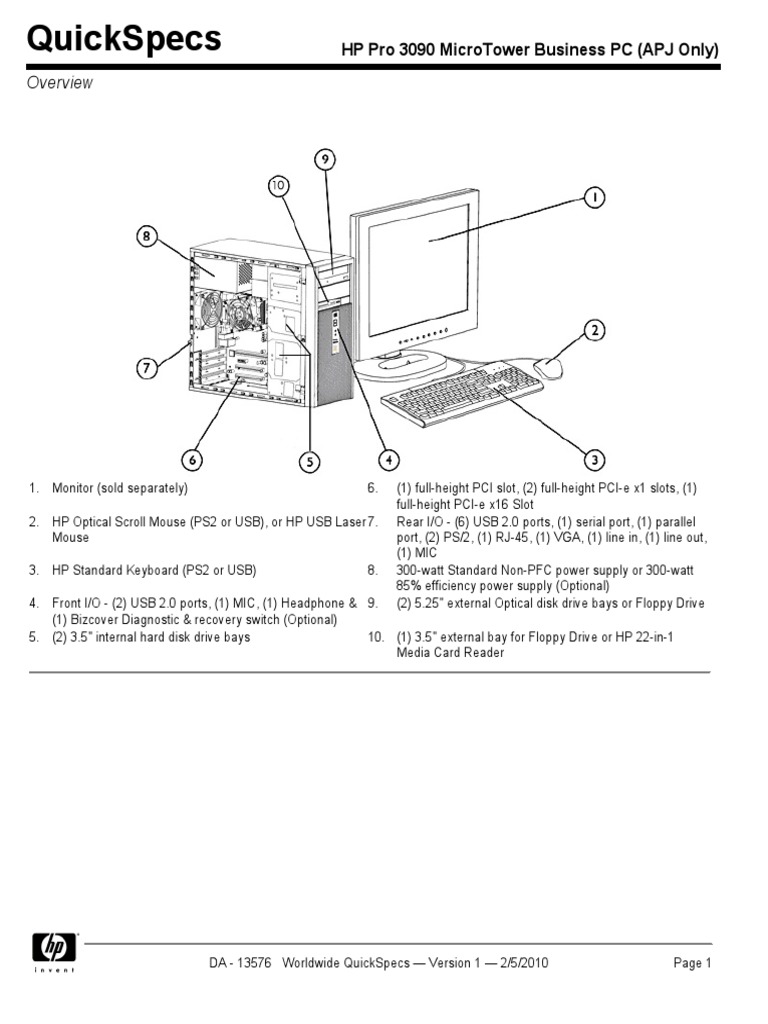 QuickSpecs

HP Pro 3090 MicroTower Business PC (APJ Only)

Overview

9
10
1
8
2
7
6
5
4
3

1. Monitor (sold separately)

2. HP Optical Scroll Mouse (PS2 or USB), or HP USB Laser Mouse

3. HP Standard Keyboard (PS2 or USB)

4. Front I/O - (2) USB 2.0 ports, (1) MIC, (1) Headphone & (1) Bizcover Diagnostic & recovery switch (Optional)

5. (2) 3.5" internal hard disk drive bays

6. (1) full-height PCI slot, (2) full-height PCI-e x1 slots, (1) full-height PCI-e x16 Slot

7. Rear I/O - (6) USB 2.0 ports, (1) serial port, (1) parallel port, (2) PS/2, (1) RJ-45, (1) VGA, (1) line in, (1) line out, (1) MIC

8. 300-watt Standard Non-PFC power supply or 300-watt 85% efficiency power supply (Optional)

9. (2) 5.25" external Optical disk drive bays or Floppy Drive

10. (1) 3.5" external bay for Floppy Drive or HP 22-in-1 Media Card Reader

hp invent

DA - 13576 Worldwide QuickSpecs — Version 1 — 2/5/2010

Page 1