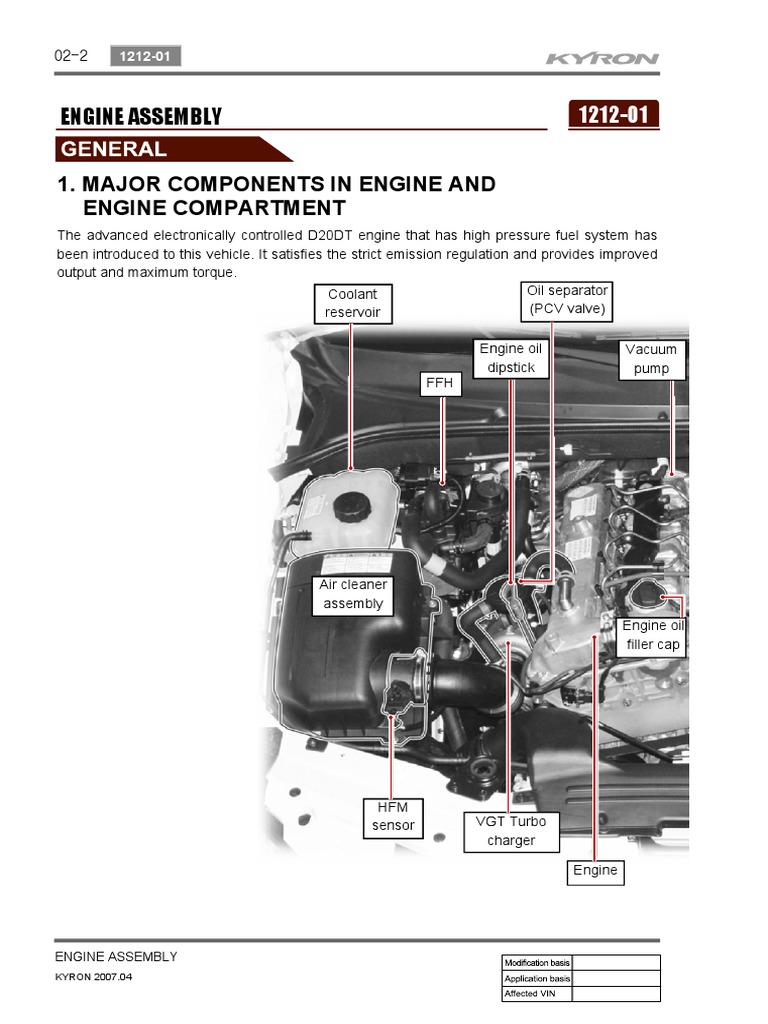 02-2 1212-01

KYRON

ENGINE ASSEMBLY

1212-01

GENERAL

1. MAJOR COMPONENTS IN ENGINE AND ENGINE COMPARTMENT

The advanced electronically controlled D20DT engine that has high pressure fuel system has been introduced to this vehicle. It satisfies the strict emission regulation and provides improved output and maximum torque.

Coolant reservoir

Oil separator (PCV valve)

Engine oil dipstick

Vacuum pump

FFH

Air cleaner assembly

Engine oil filler cap

HFM sensor

VGT Turbo charger

Engine

ENGINE ASSEMBLY
KYRON 2007.04

| Modification basis | |
|---|---|
| Application basis | |
| Affected VIN | |