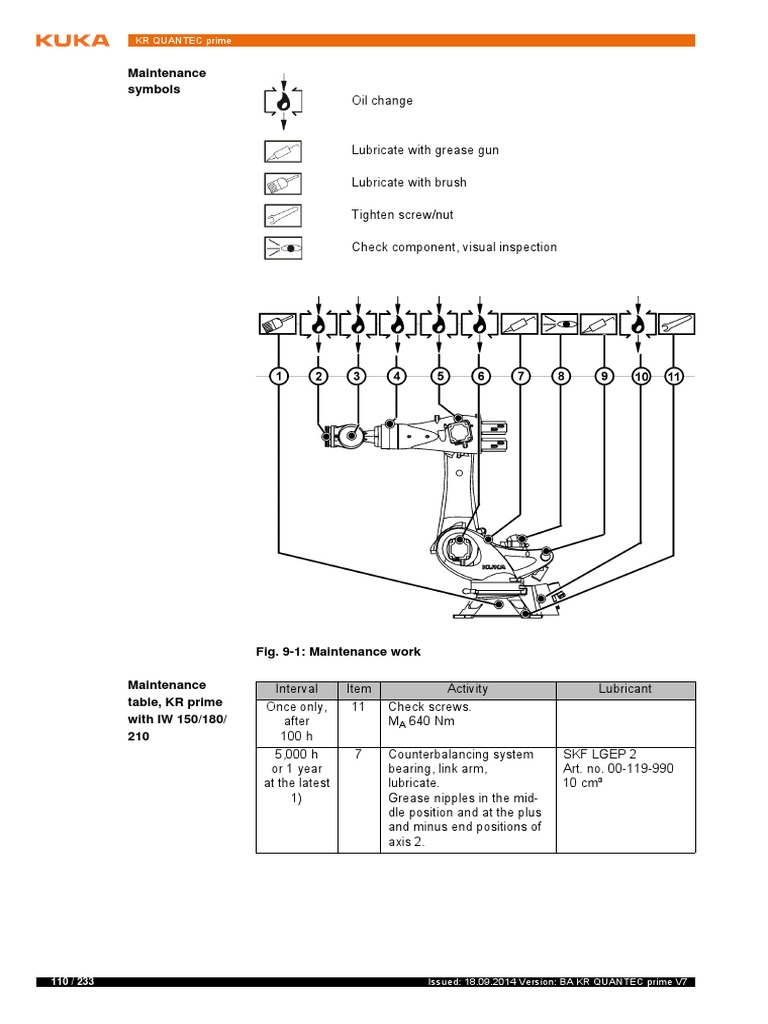 KUKA KR QUANTEC prime

Maintenance symbols

Oil change

Lubricate with grease gun

Lubricate with brush

Tighten screw/nut

Check component, visual inspection

1 2 3 4 5 6 7 8 9 10 11

KUKA

Fig. 9-1: Maintenance work

Maintenance table, KR prime with IW 150/180/210

| Interval | Item | Activity | Lubricant |
|---|---|---|---|
| Once only, after 100 h | 11 | Check screws. $M_A$ 640 Nm | |
| 5,000 h or 1 year at the latest 1) | 7 | Counterbalancing system bearing, link arm, lubricate. Grease nipples in the middle position and at the plus and minus end positions of axis 2. | SKF LGEP 2 Art. no. 00-119-990 10 cm³ |

110 / 233 Issued: 18.09.2014 Version: BA KR QUANTEC prime V7