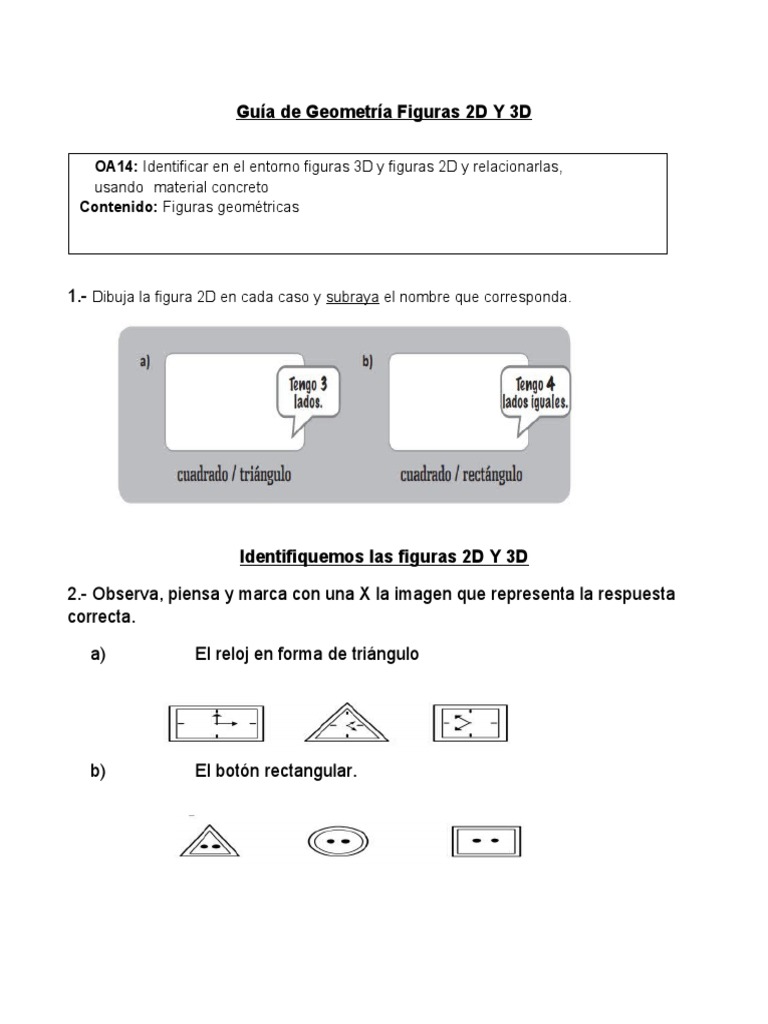 Guía de Geometría Figuras 2D Y 3D

OA14: Identificar en el entorno figuras 3D y figuras 2D y relacionarlas, usando material concreto
Contenido: Figuras geométricas

1.- Dibuja la figura 2D en cada caso y subraya el nombre que corresponda.

a)
Tengo 3 lados.
cuadrado / triángulo

b)
Tengo 4 lados iguales.
cuadrado / rectángulo

Identifiquemos las figuras 2D Y 3D

2.- Observa, piensa y marca con una X la imagen que representa la respuesta correcta.

a) El reloj en forma de triángulo

b) El botón rectangular.